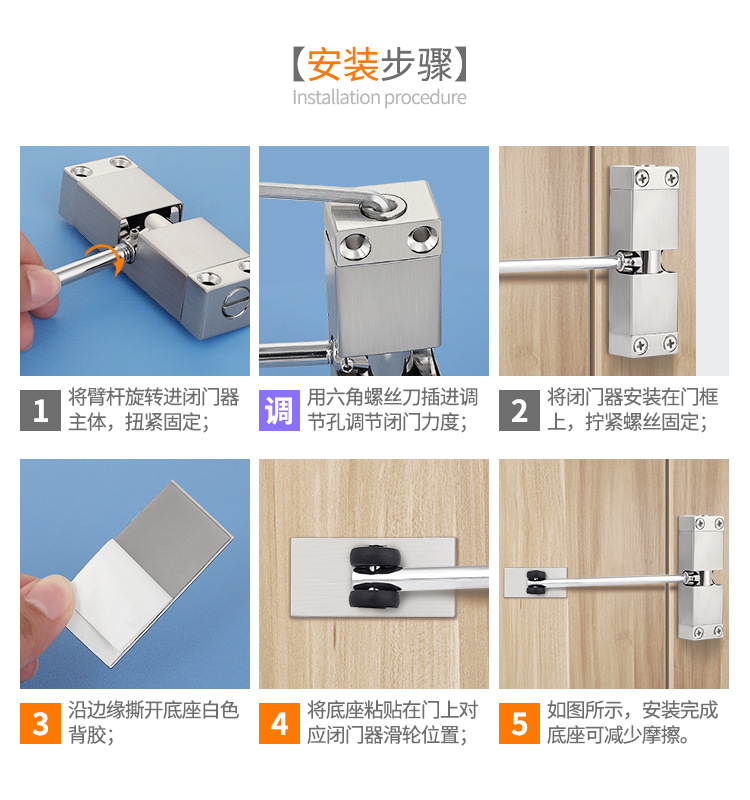 【安装步骤】
Installation procedure

1 将臂杆旋转进闭门器主体，扭紧固定；

调 用六角螺丝刀插进调节孔调节闭门力度；

2 将闭门器安装在门框上，拧紧螺丝固定；

3 沿边缘撕开底座白色背胶；

4 将底座粘贴在门上对应闭门器滑轮位置；

5 如图所示，安装完成底座可减少摩擦。