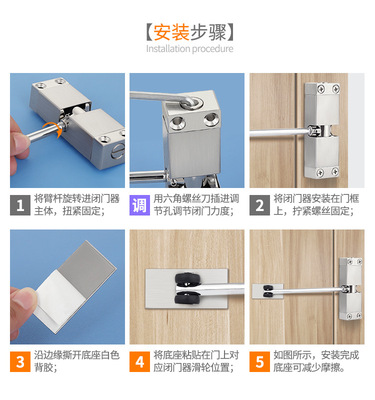 【安装步骤】
Installation procedure

1 将臂杆旋转进闭门器主体，扭紧固定；

调 用六角螺丝刀插进调节孔调节闭门力度；

2 将闭门器安装在门框上，拧紧螺丝固定；

3 沿边缘撕开底座白色背胶；

4 将底座粘贴在门上对应闭门器滑轮位置；

5 如图所示，安装完成底座可减少摩擦。