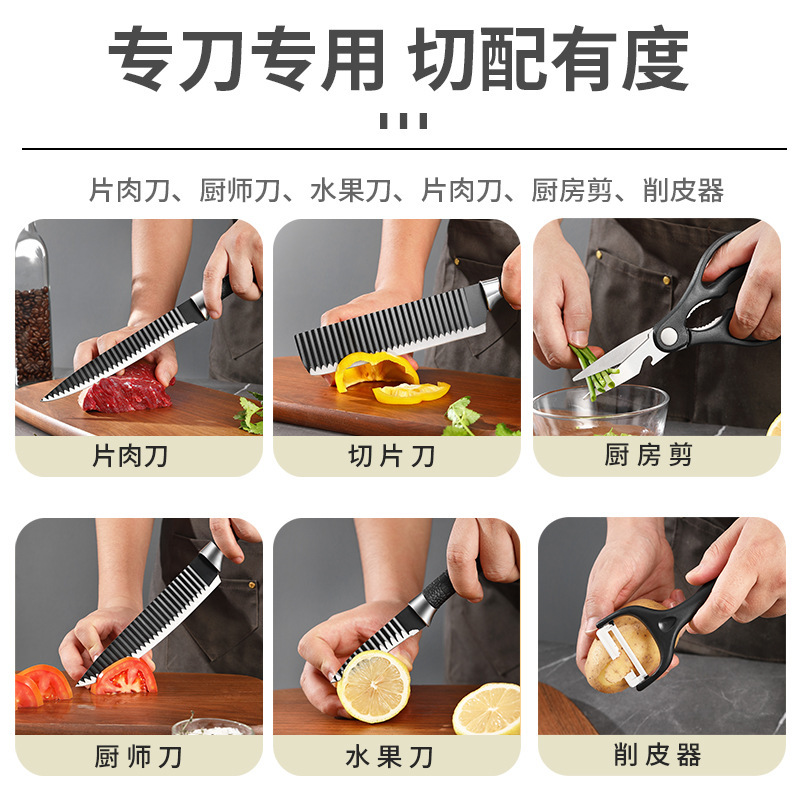 专刀专用 切配有度

片肉刀、厨师刀、水果刀、片肉刀、厨房剪、削皮器

片肉刀

切片刀

厨房剪

厨师刀

水果刀

削皮器