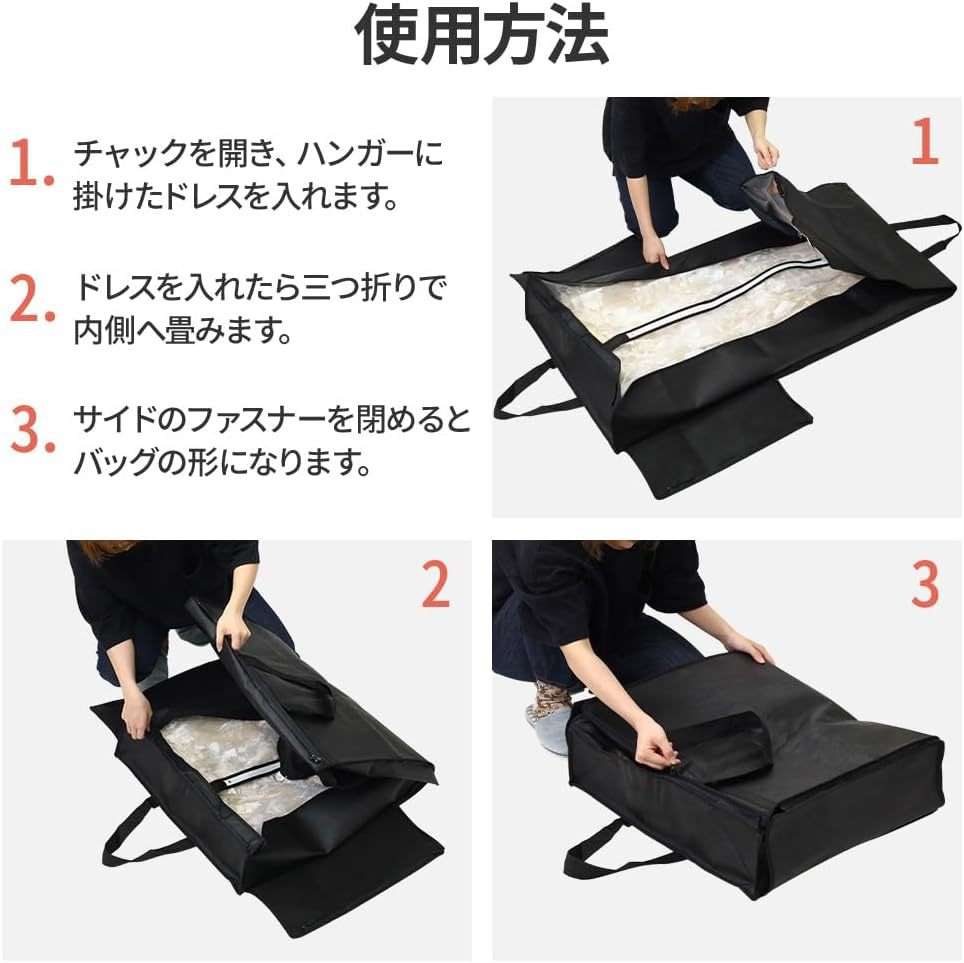 使用方法

1. チャックを開き、ハンガーに掛けたドレスを入れます。

2. ドレスを入れたら三つ折りで内側へ畳みます。

3. サイドのファスナーを閉めるとバッグの形になります。

1

2

3