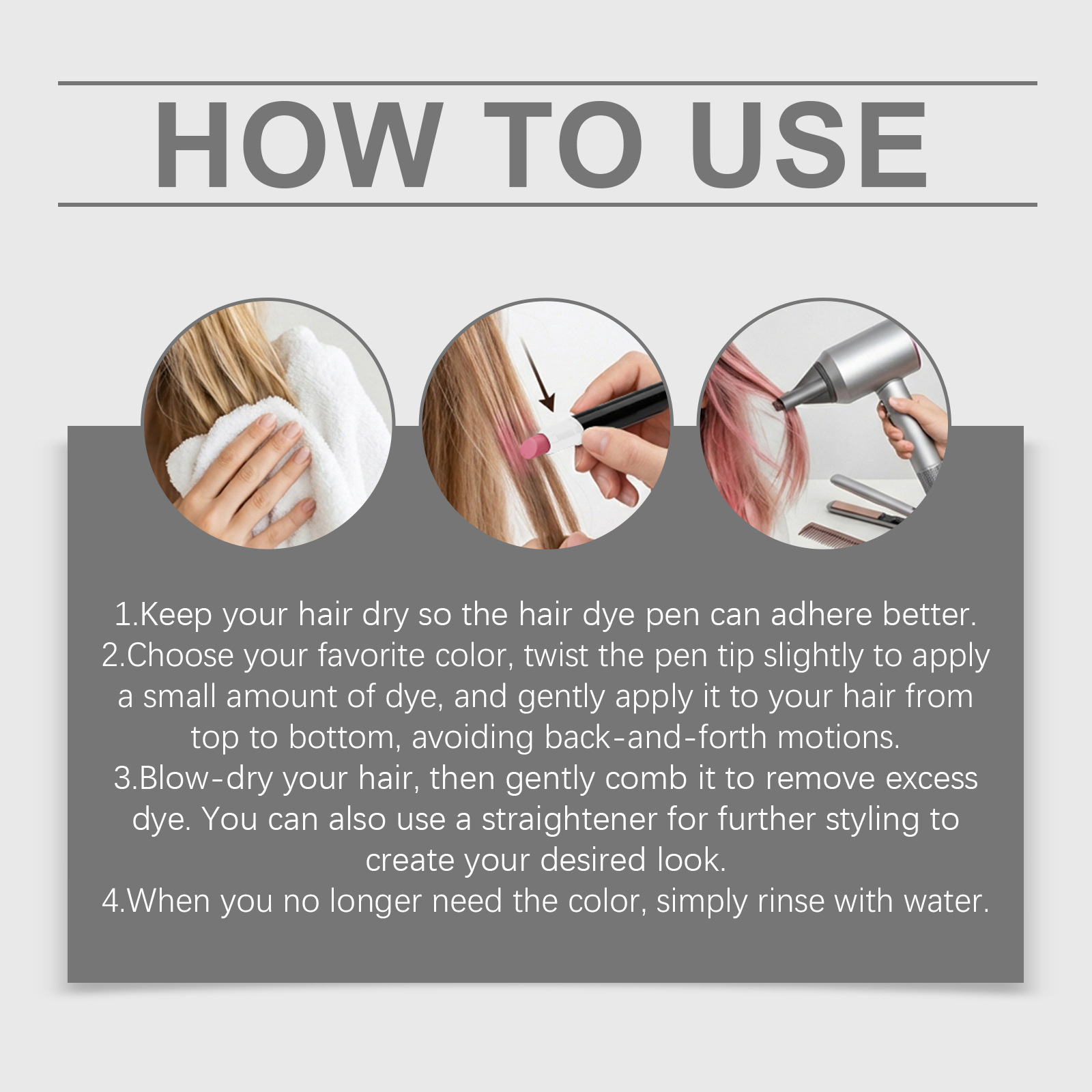 HOW TO USE

1.Keep your hair dry so the hair dye pen can adhere better.
2.Choose your favorite color, twist the pen tip slightly to apply a small amount of dye, and gently apply it to your hair from top to bottom, avoiding back-and-forth motions.
3.Blow-dry your hair, then gently comb it to remove excess dye. You can also use a straightener for further styling to create your desired look.
4.When you no longer need the color, simply rinse with water.