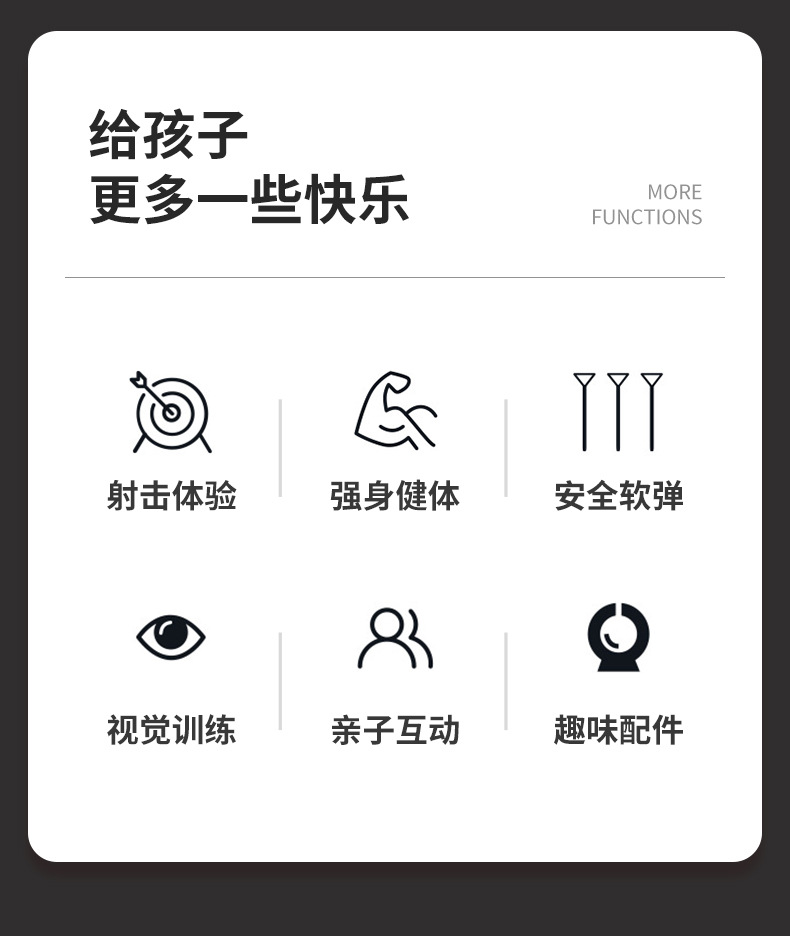 给孩子
更多一些快乐

MORE
FUNCTIONS

射击体验

强身健体

安全软弹

视觉训练

亲子互动

趣味配件