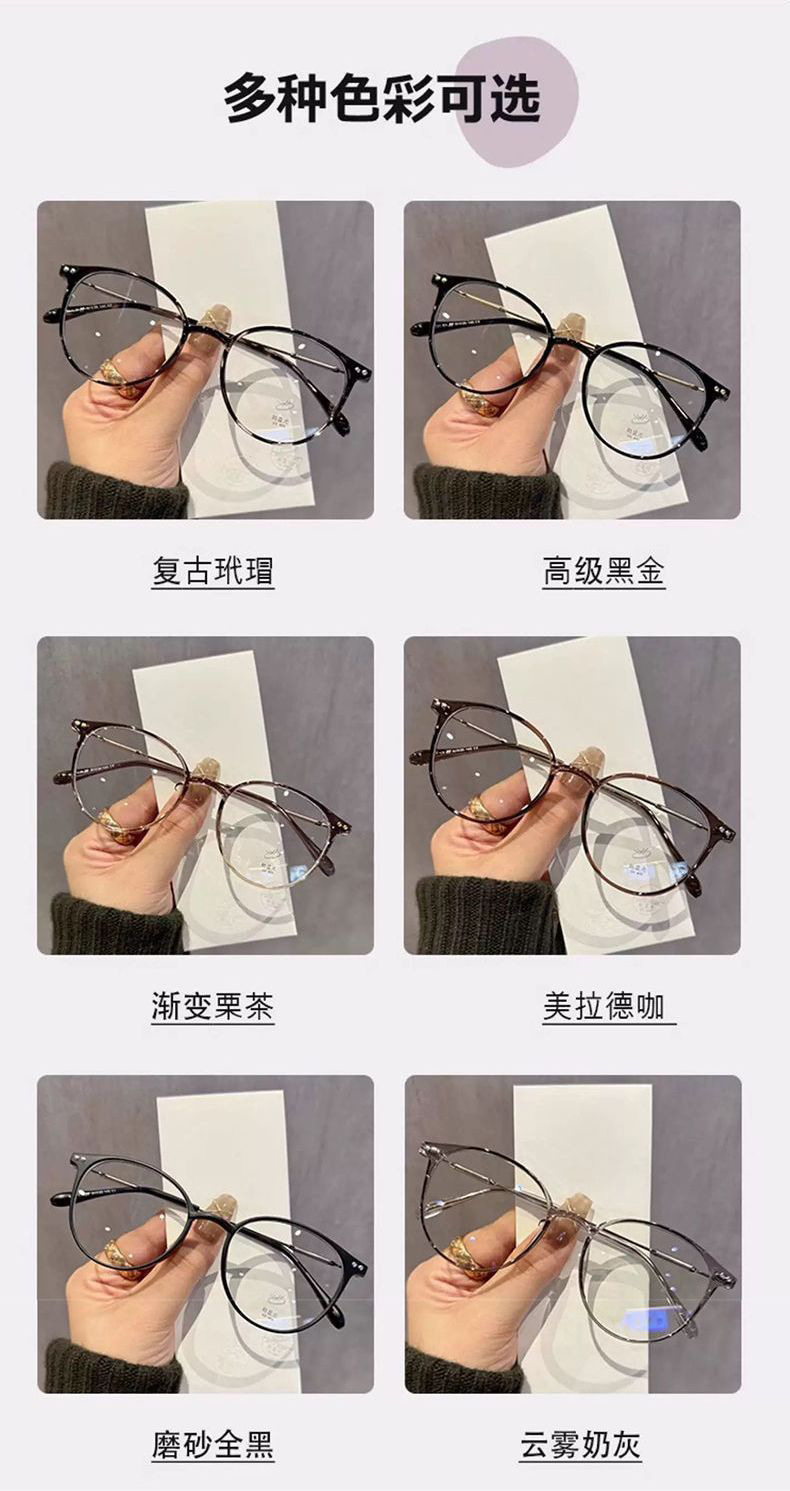 多种色彩可选

复古玳瑁

高级黑金

渐变栗茶

美拉德咖

磨砂全黑

云雾奶灰