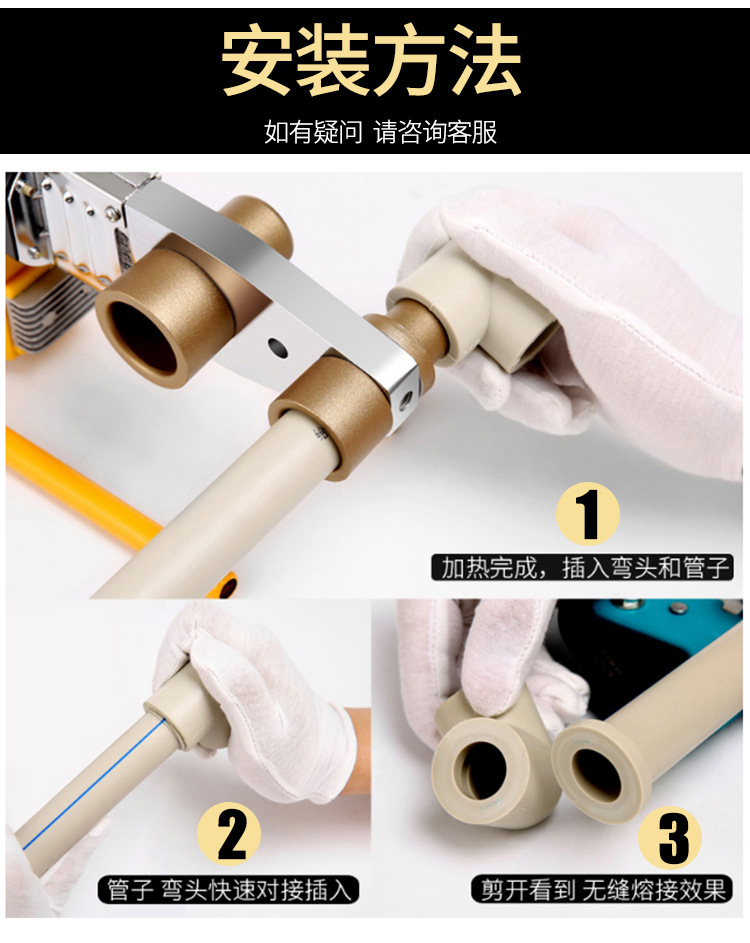 安装方法

如有疑问 请咨询客服

1

加热完成，插入弯头和管子

2

管子 弯头快速对接插入

3

剪开看到 无缝熔接效果