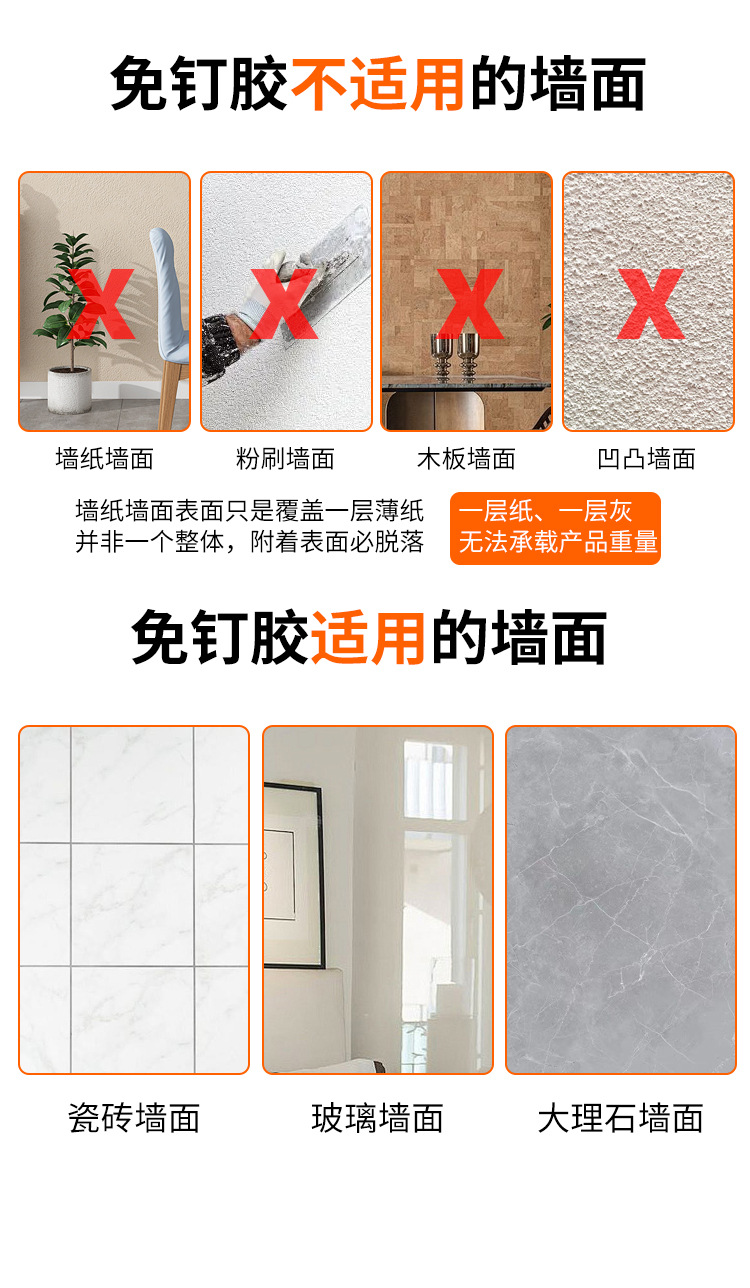 免钉胶不适用的墙面

X X X X

墙纸墙面 粉刷墙面 木板墙面 凹凸墙面

墙纸墙面表面只是覆盖一层薄纸
并非一个整体，附着表面必脱落

一层纸、一层灰
无法承载产品重量

免钉胶适用的墙面

瓷砖墙面 玻璃墙面 大理石墙面