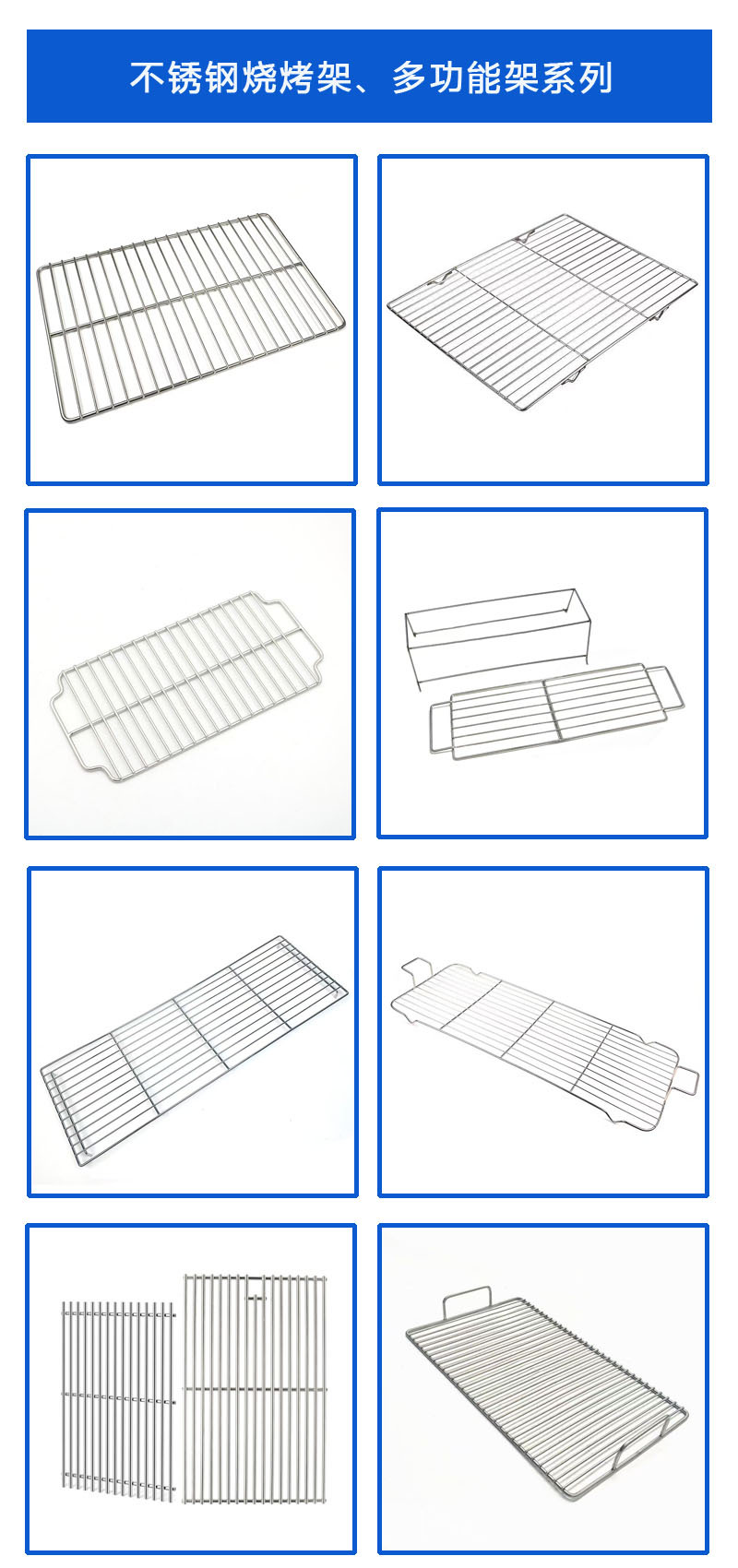 不锈钢烧烤架、多功能架系列