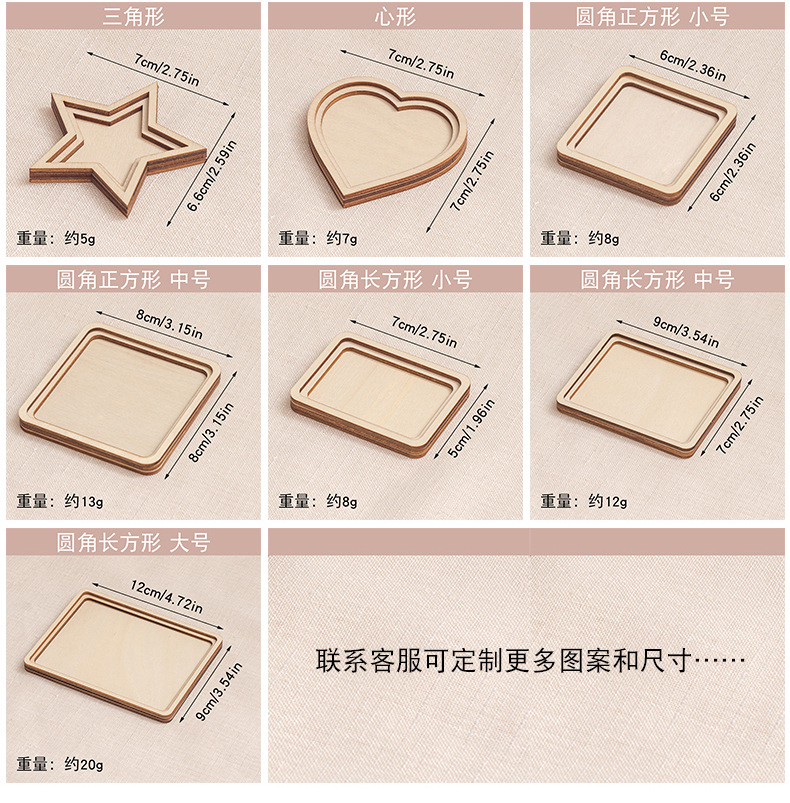 三角形

7cm/2.75in

6.6cm/2.59in

重量：约5g

心形

7cm/2.75in

7cm/2.75in

重量：约7g

圆角正方形 小号

6cm/2.36in

6cm/2.36in

重量：约8g

圆角正方形 中号

8cm/3.15in

8cm/3.15in

重量：约13g

圆角长方形 小号

7cm/2.75in

5cm/1.96in

重量：约8g

圆角长方形 中号

9cm/3.54in

7cm/2.75in

重量：约12g

圆角长方形 大号

12cm/4.72in

9cm/3.54in

重量：约20g

联系客服可定制更多图案和尺寸……