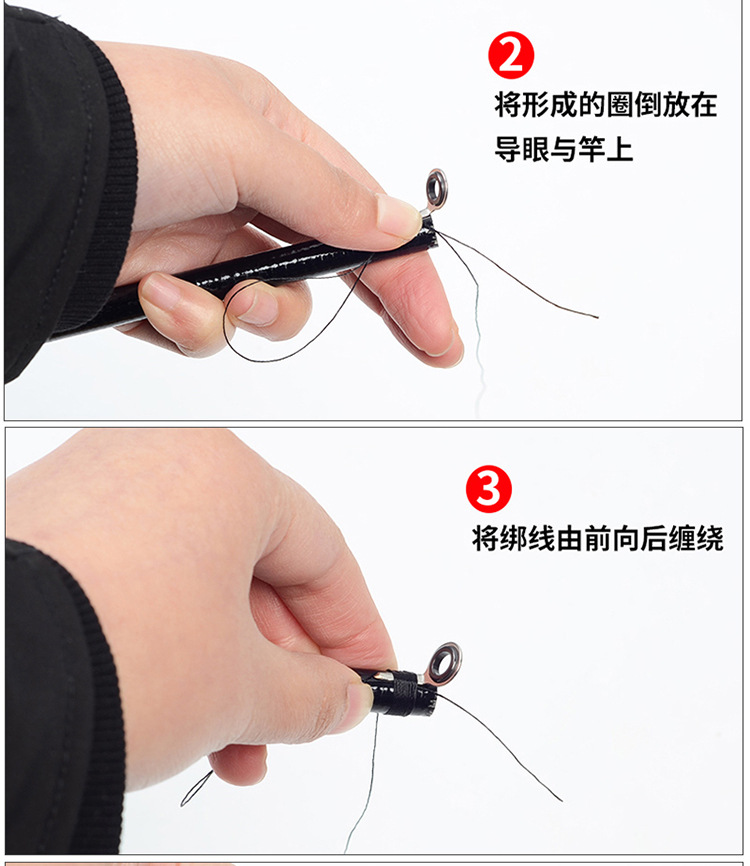 2
将形成的圈倒放在导眼与竿上

3
将绑线由前向后缠绕