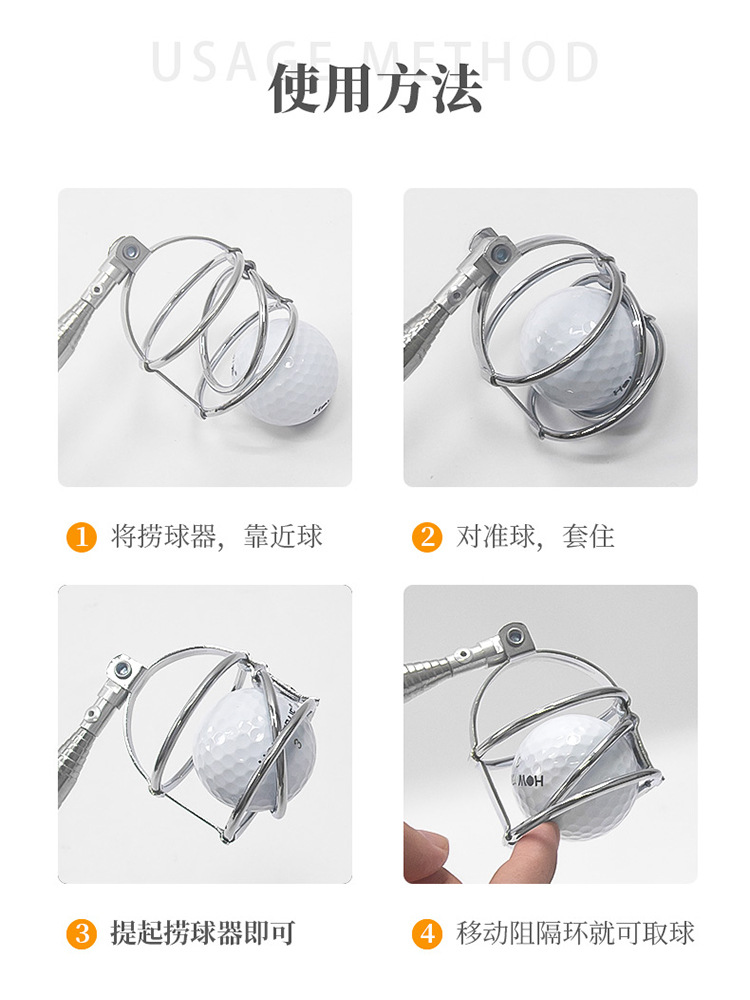 USAGE METHOD
使用方法

1 将捞球器，靠近球

2 对准球，套住

3 提起捞球器即可

4 移动阻隔环就可取球