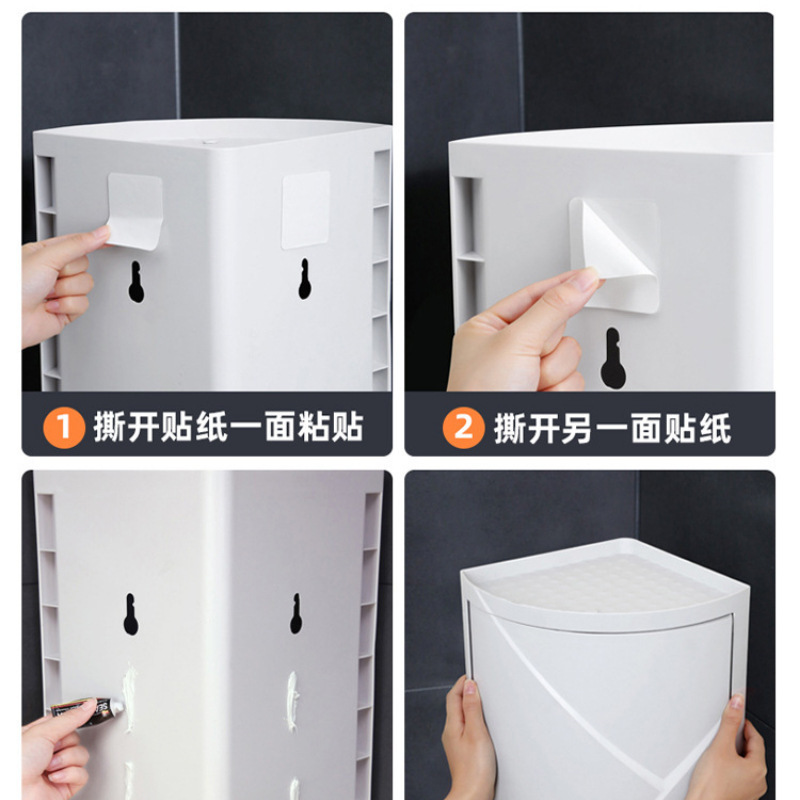 1 撕开贴纸一面粘贴

2 撕开另一面贴纸