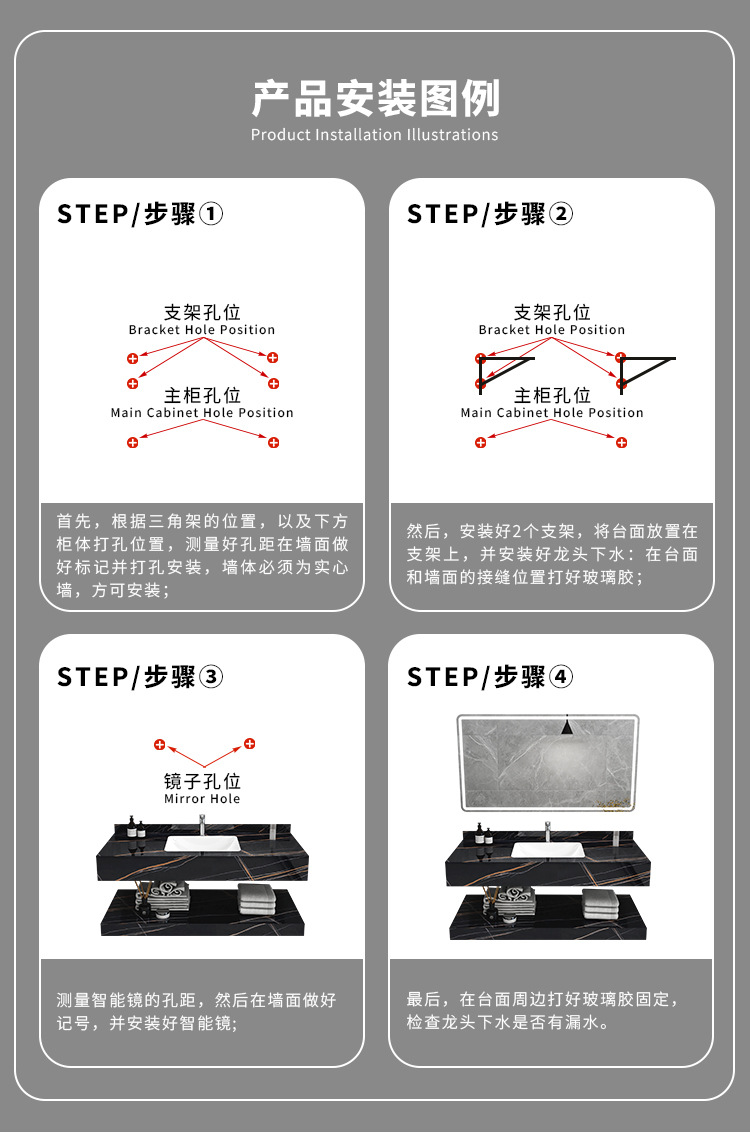 产品安装图例
Product Installation Illustrations

STEP/步骤①

支架孔位
Bracket Hole Position
主柜孔位
Main Cabinet Hole Position

首先，根据三角架的位置，以及下方柜体打孔位置，测量好孔距在墙面做好标记并打孔安装，墙体必须为实心墙，方可安装；

STEP/步骤②

支架孔位
Bracket Hole Position
主柜孔位
Main Cabinet Hole Position

然后，安装好2个支架，将台面放置在支架上，并安装好龙头下水：在台面和墙面的接缝位置打好玻璃胶；

STEP/步骤③

镜子孔位
Mirror Hole

测量智能镜的孔距，然后在墙面做好记号，并安装好智能镜;

STEP/步骤④

最后，在台面周边打好玻璃胶固定，检查龙头下水是否有漏水。