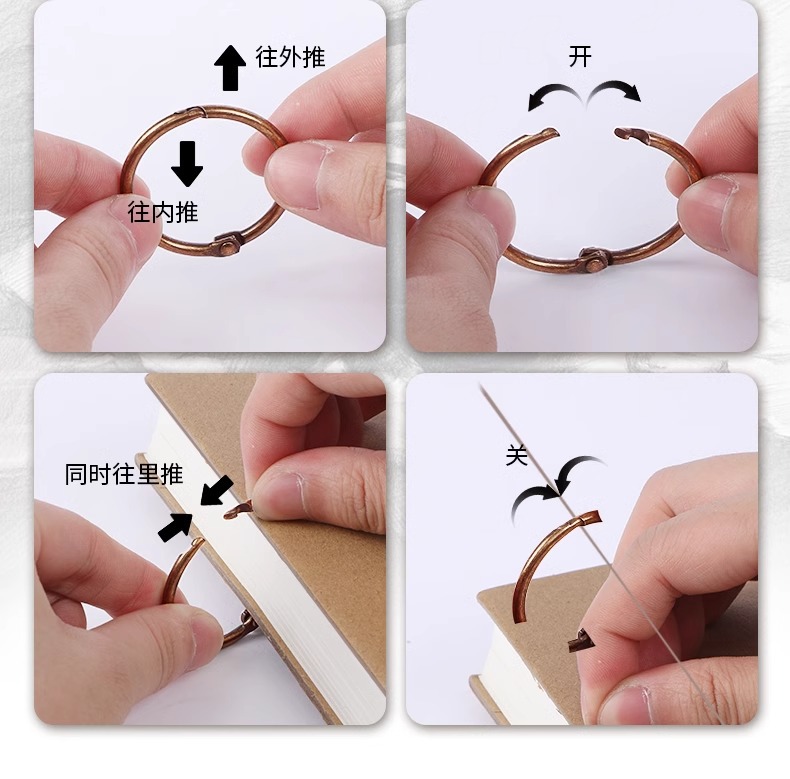 往外推
往内推

开

同时往里推

关