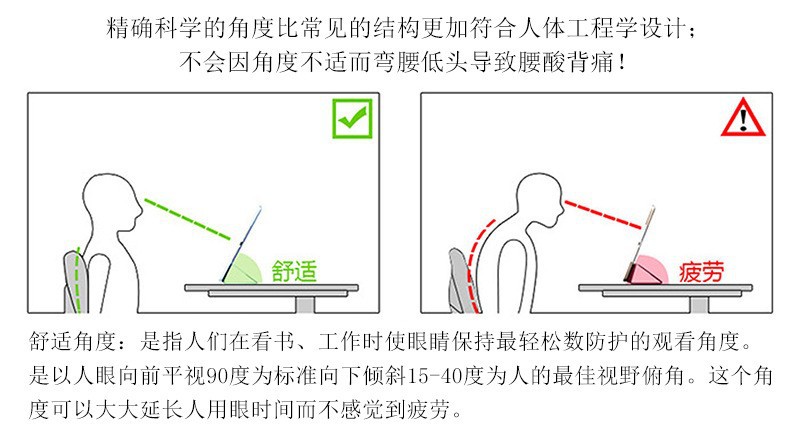 精确科学的角度比常见的结构更加符合人体工程学设计；
不会因角度不适而弯腰低头导致腰酸背痛！

舒适

疲劳

舒适角度：是指人们在看书、工作时使眼睛保持最轻松数防护的观看角度。是以人眼向前平视90度为标准向下倾斜15-40度为人的最佳视野俯角。这个角度可以大大延长人用眼时间而不感觉到疲劳。