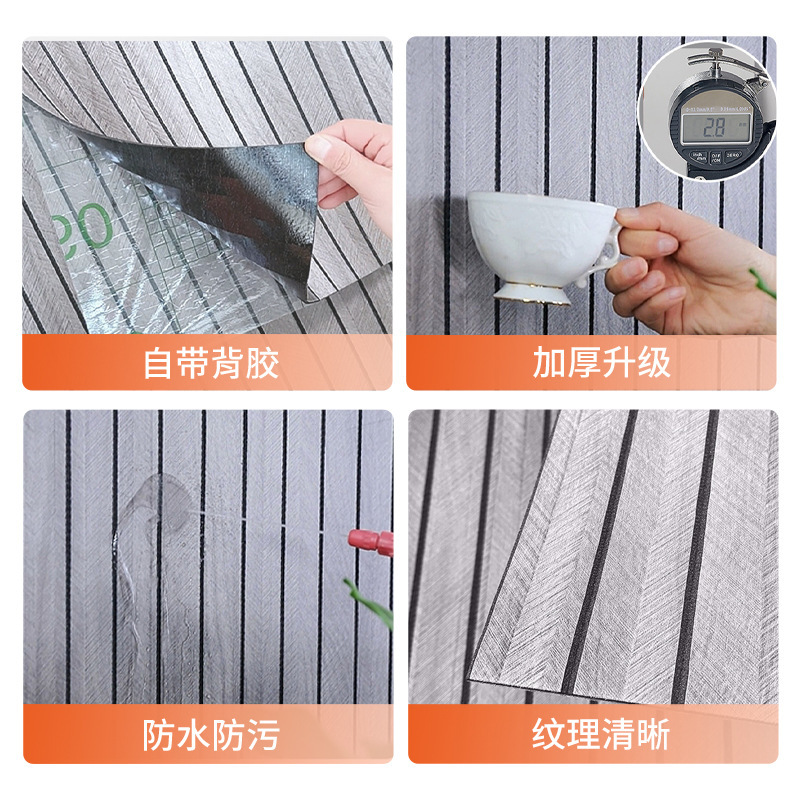 自带背胶

2.8

加厚升级

防水防污

纹理清晰