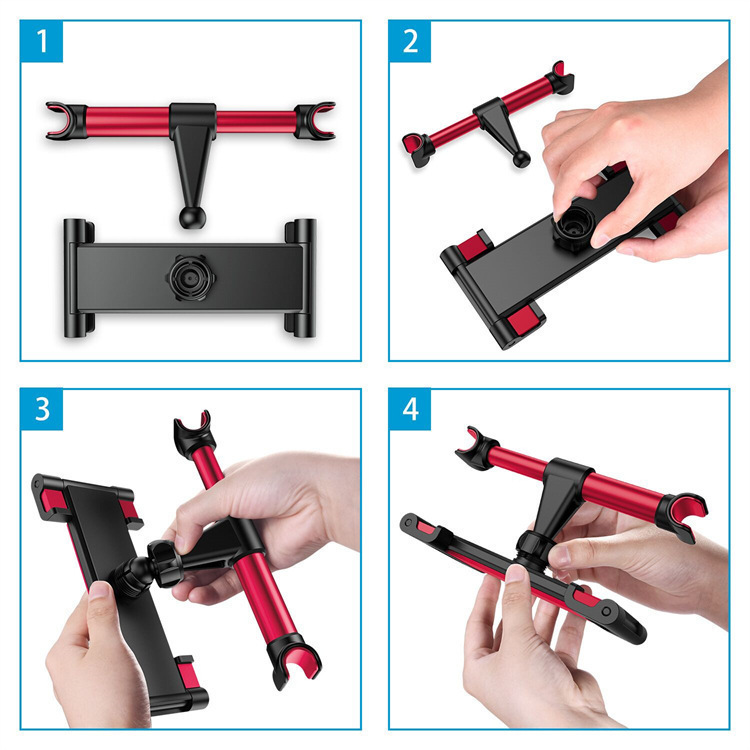 1

2

3

4