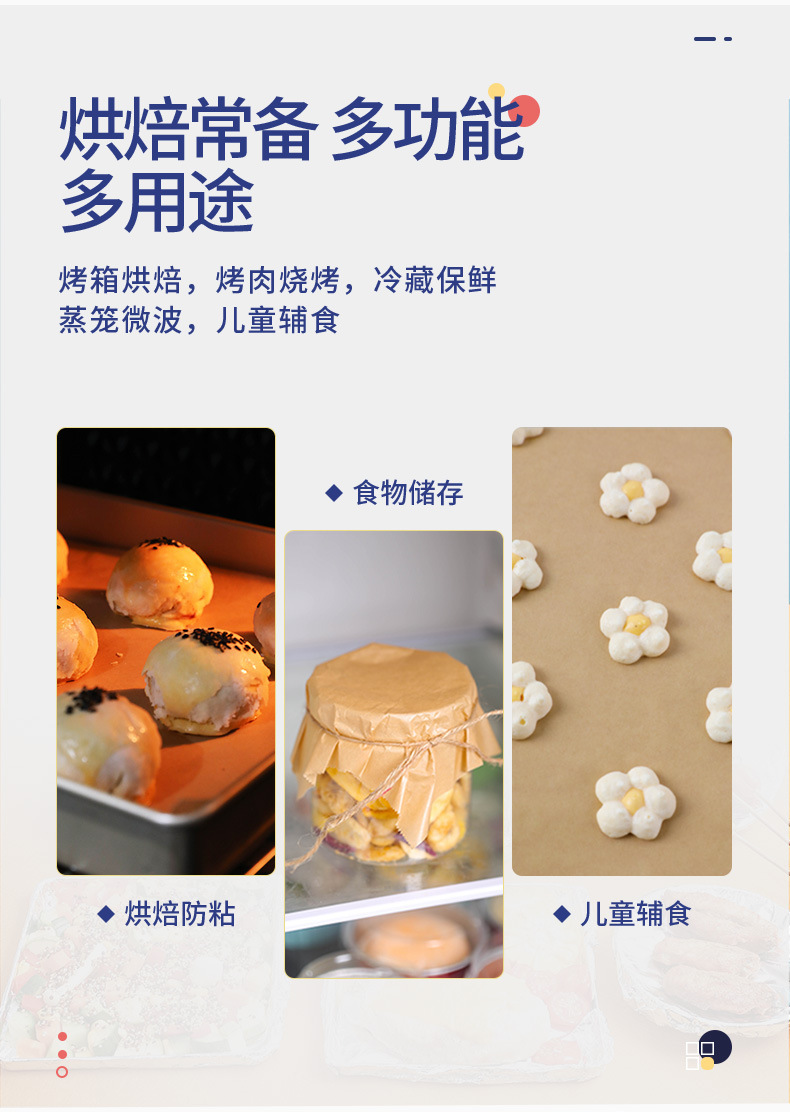 烘焙常备 多功能
多用途

烤箱烘焙，烤肉烧烤，冷藏保鲜
蒸笼微波，儿童辅食

◆ 食物储存

◆ 烘焙防粘

◆ 儿童辅食