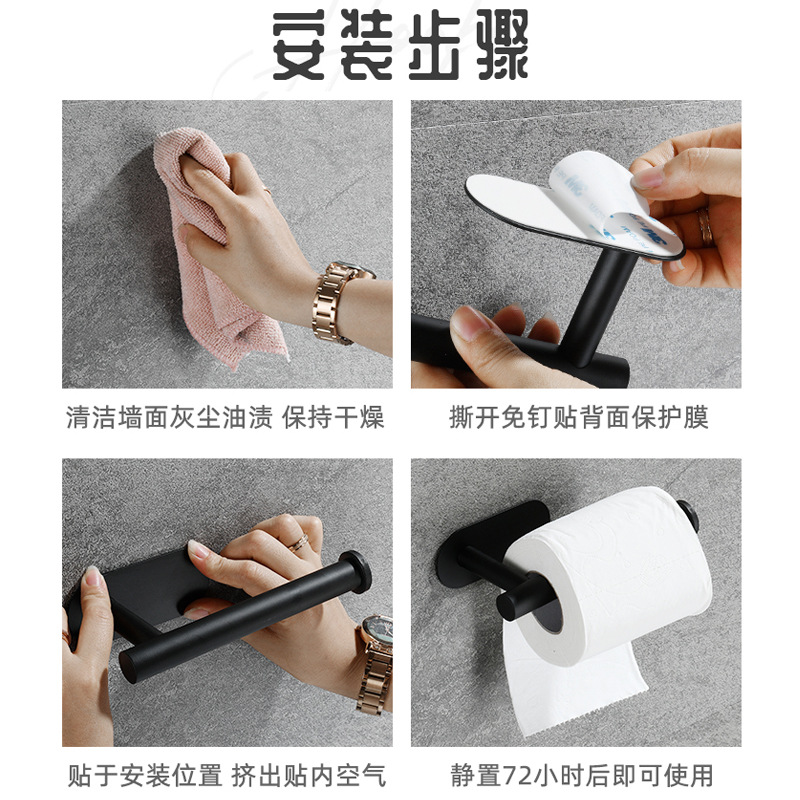 安装步骤

清洁墙面灰尘油渍 保持干燥

撕开免钉贴背面保护膜

贴于安装位置 挤出贴内空气

静置72小时后即可使用