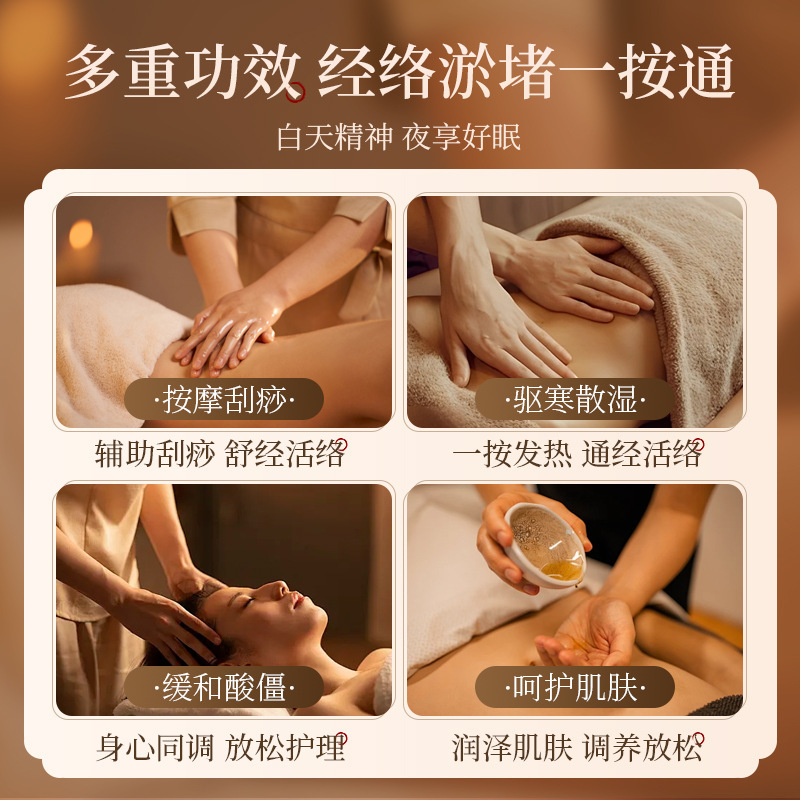 多重功效 经络淤堵一按通

白天精神 夜享好眠

·按摩刮痧·

辅助刮痧 舒经活络

·驱寒散湿·

一按发热 通经活络

·缓和酸僵·

身心同调 放松护理

·呵护肌肤·

润泽肌肤 调养放松