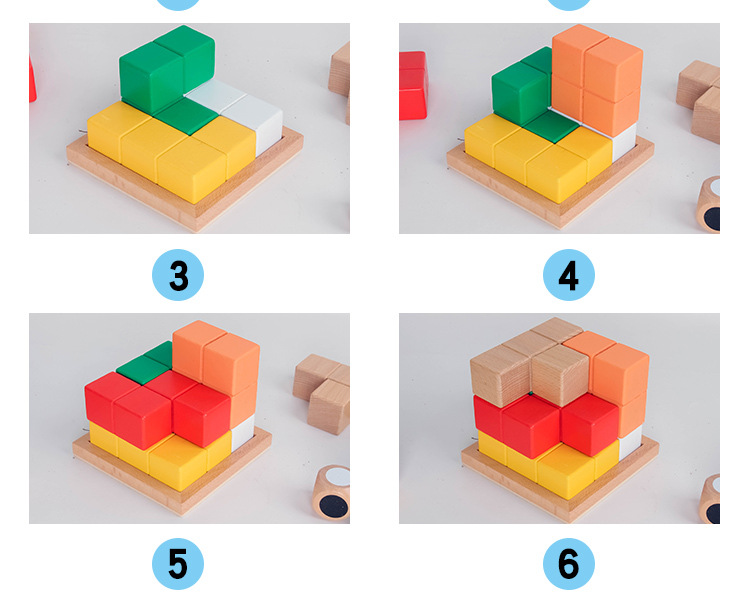 3

4

5

6