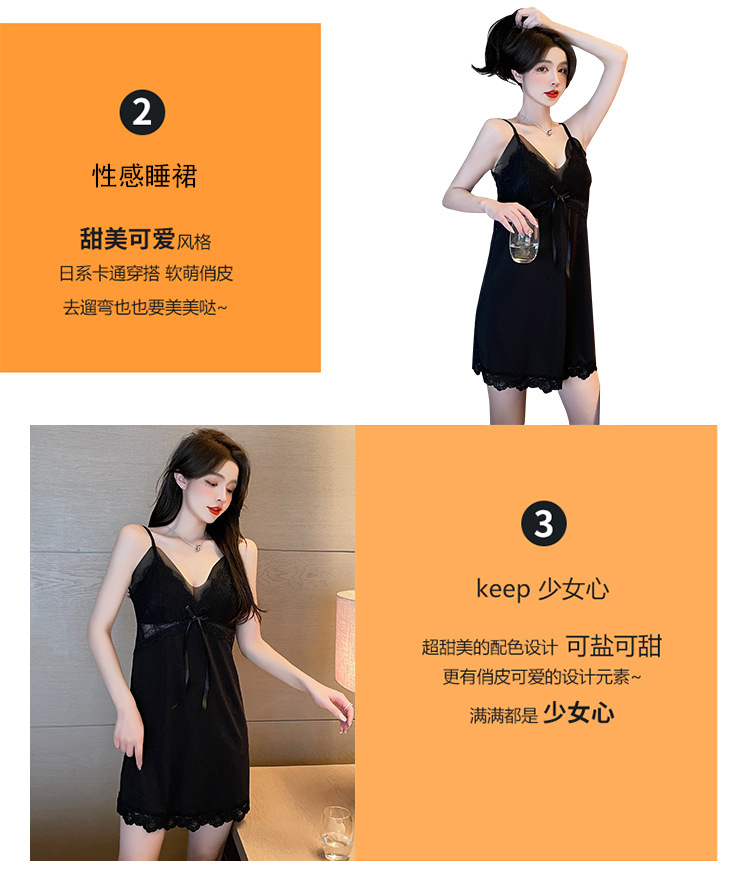 2

性感睡裙

甜美可爱风格
日系卡通穿搭 软萌俏皮
去遛弯也也要美美哒~

3

keep 少女心

超甜美的配色设计 可盐可甜
更有俏皮可爱的设计元素~
满满都是 少女心