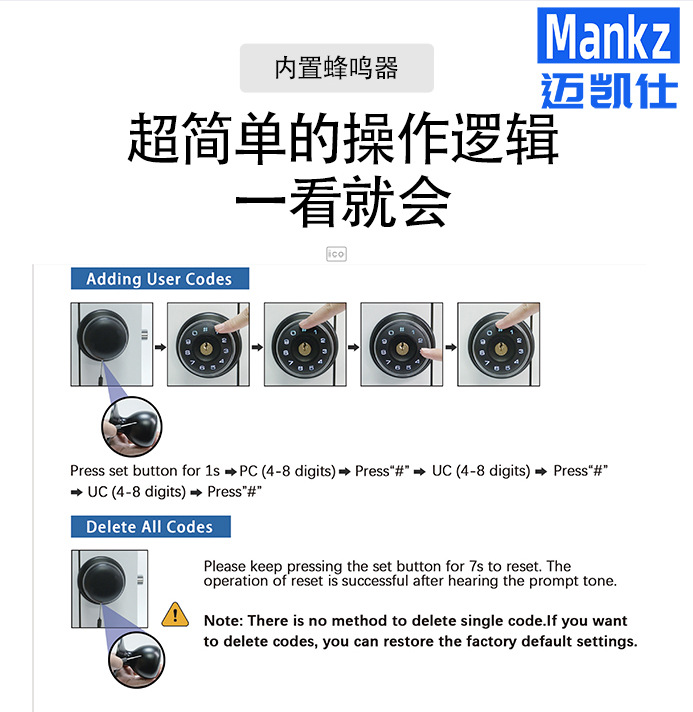 Mankz
迈凯仕

内置蜂鸣器

超简单的操作逻辑
一看就会

ico

Adding User Codes

Press set button for 1s ➡ PC (4-8 digits) ➡ Press"#" ➡ UC (4-8 digits) ➡ Press"#" ➡ UC (4-8 digits) ➡ Press"#"

Delete All Codes

Please keep pressing the set button for 7s to reset. The operation of reset is successful after hearing the prompt tone.

Note: There is no method to delete single code.If you want to delete codes, you can restore the factory default settings.