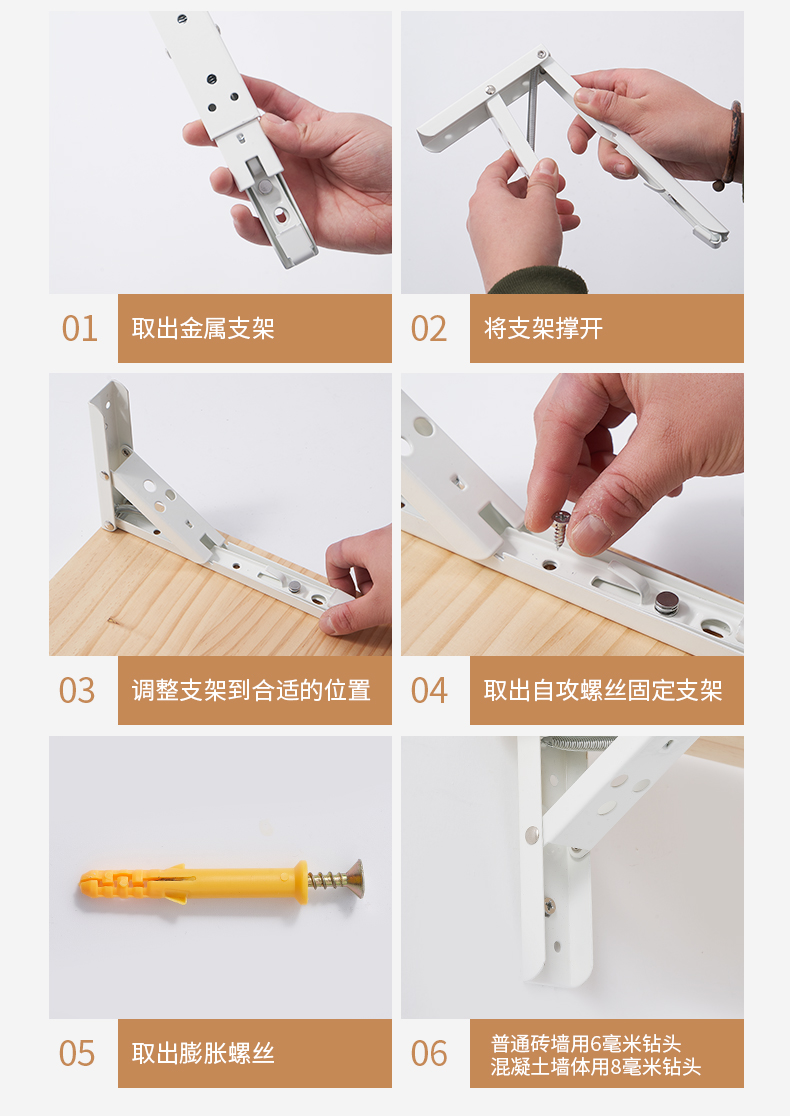 01 取出金属支架

02 将支架撑开

03 调整支架到合适的位置

04 取出自攻螺丝固定支架

05 取出膨胀螺丝

06 普通砖墙用6毫米钻头
混凝土墙体用8毫米钻头