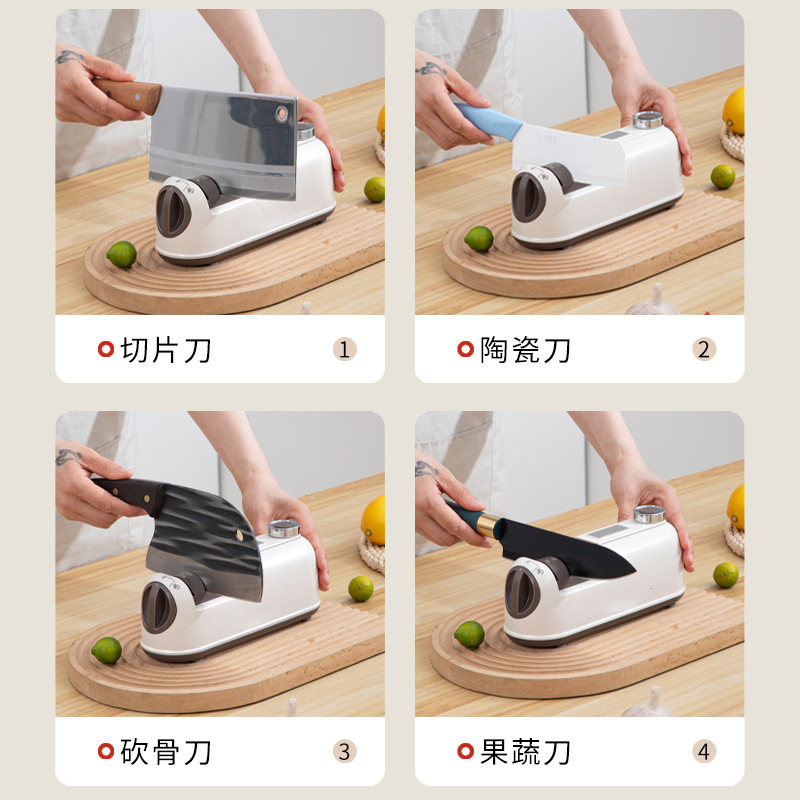 切片刀 1

陶瓷刀 2

砍骨刀 3

果蔬刀 4