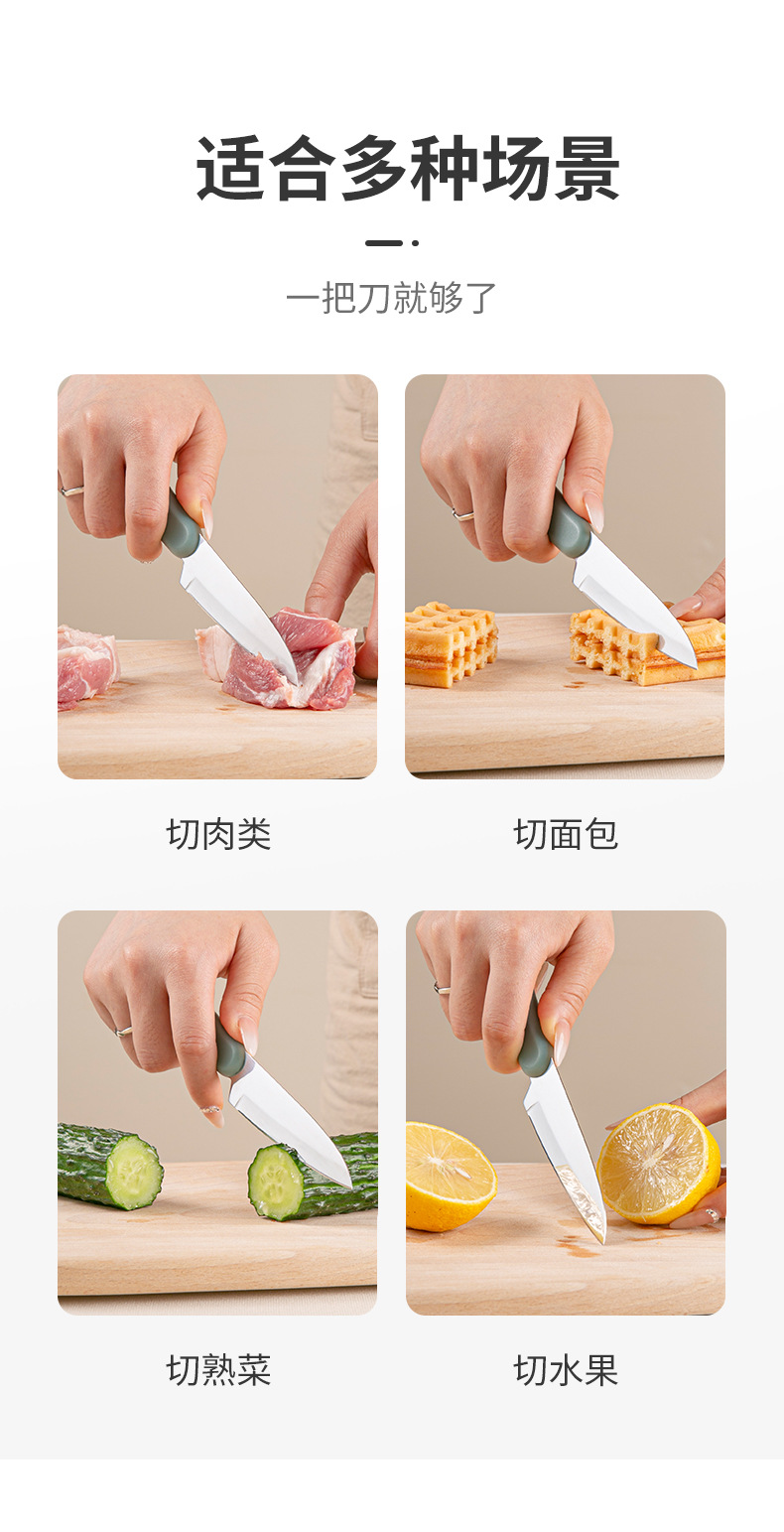 适合多种场景

一把刀就够了

切肉类

切面包

切熟菜

切水果