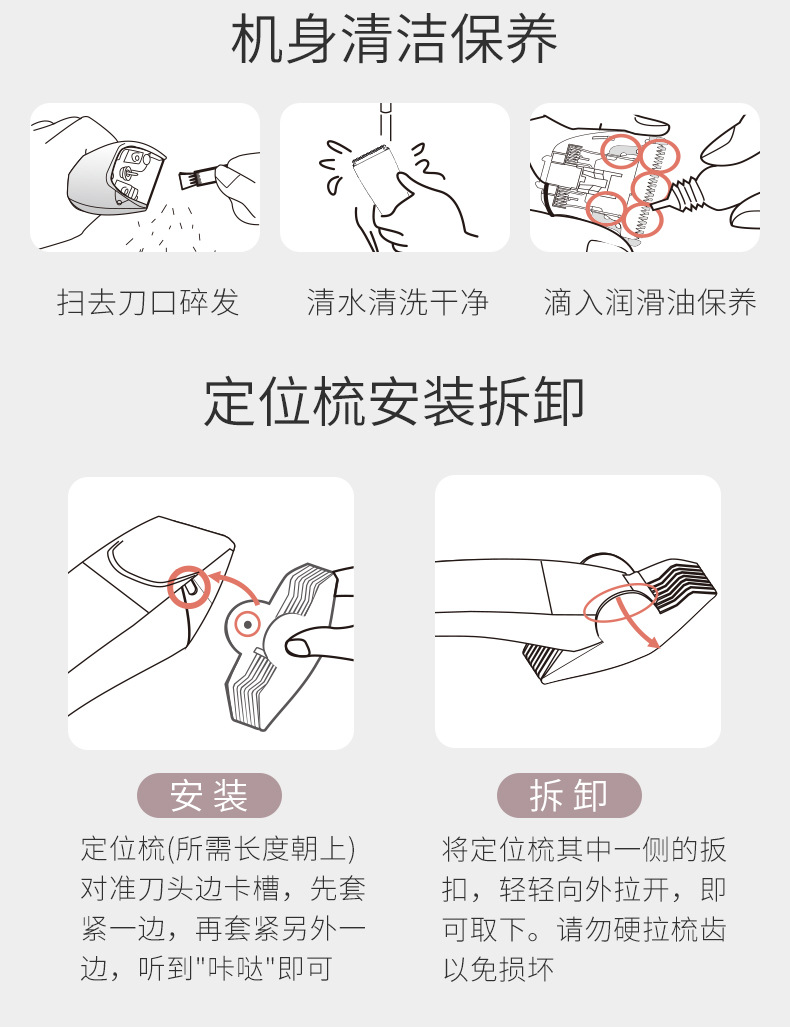 机身清洁保养

扫去刀口碎发

清水清洗干净

滴入润滑油保养

定位梳安装拆卸

安装

定位梳(所需长度朝上)对准刀头边卡槽，先套紧一边，再套紧另外一边，听到"咔哒"即可

拆卸

将定位梳其中一侧的扳扣，轻轻向外拉开，即可取下。请勿硬拉梳齿以免损坏