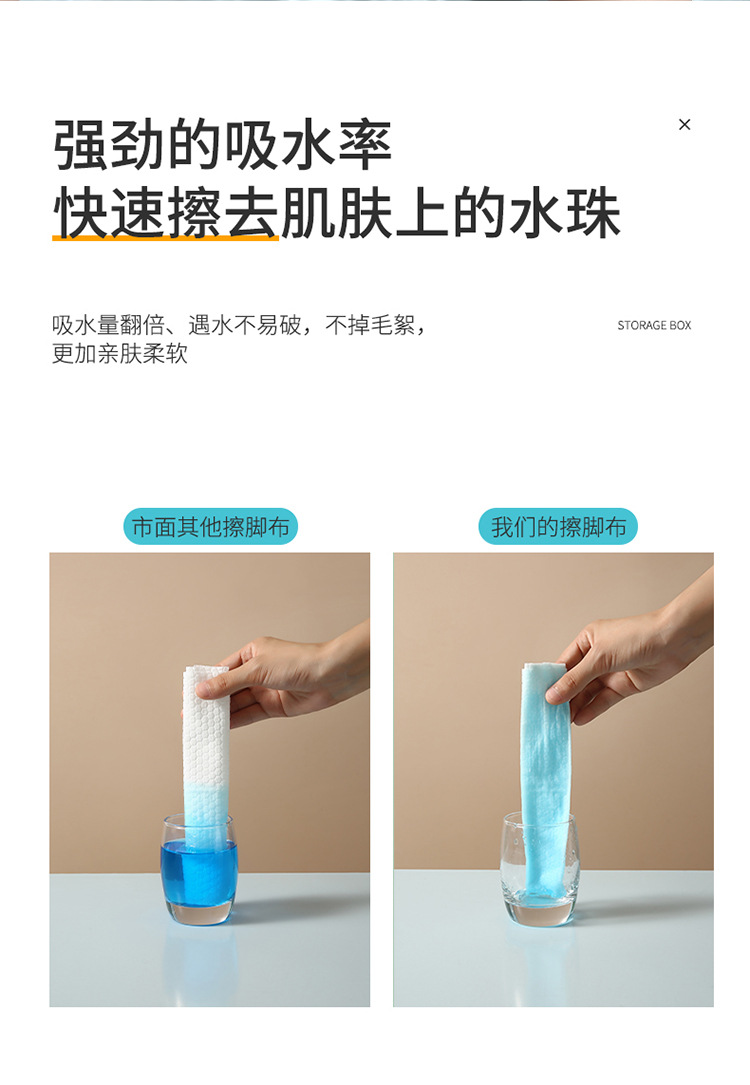 强劲的吸水率
快速擦去肌肤上的水珠

×

吸水量翻倍、遇水不易破，不掉毛絮，
更加亲肤柔软

STORAGE BOX

市面其他擦脚布

我们的擦脚布