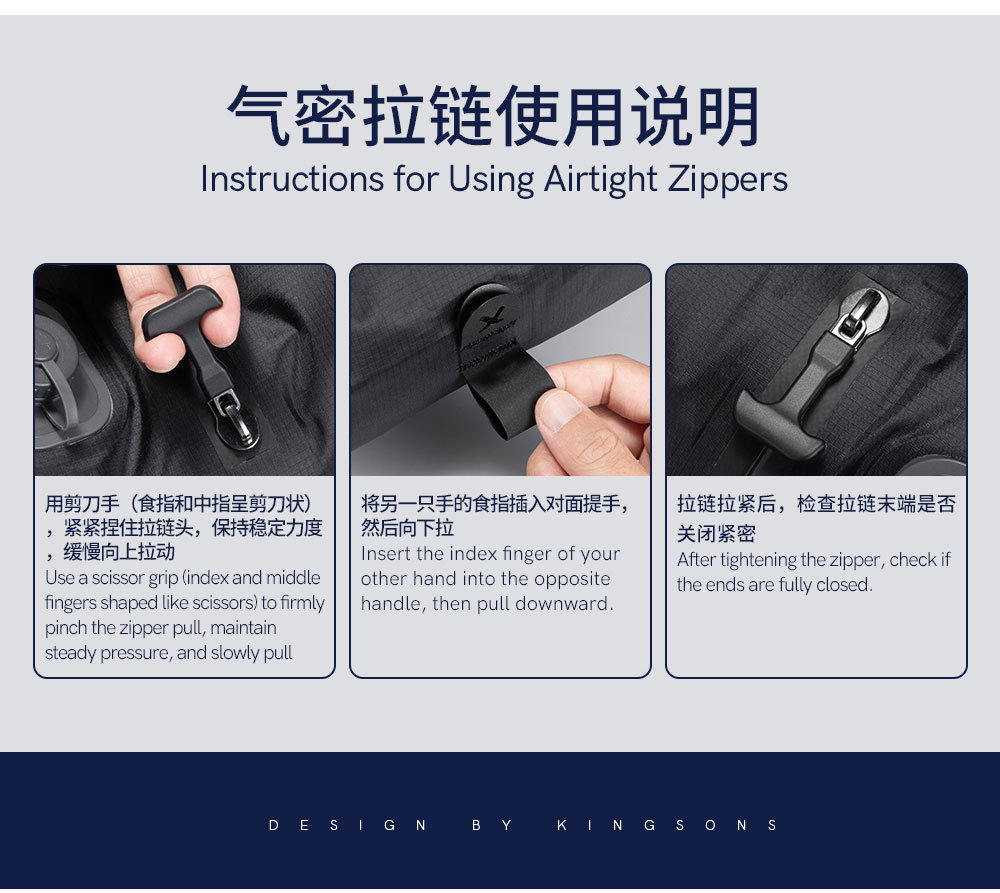 气密拉链使用说明
Instructions for Using Airtight Zippers

用剪刀手（食指和中指呈剪刀状），紧紧捏住拉链头，保持稳定力度，缓慢向上拉动
Use a scissor grip (index and middle fingers shaped like scissors) to firmly pinch the zipper pull, maintain steady pressure, and slowly pull

将另一只手的食指插入对面提手，然后向下拉
Insert the index finger of your other hand into the opposite handle, then pull downward.

拉链拉紧后，检查拉链末端是否关闭紧密
After tightening the zipper, check if the ends are fully closed.

DESIGN BY KINGSONS