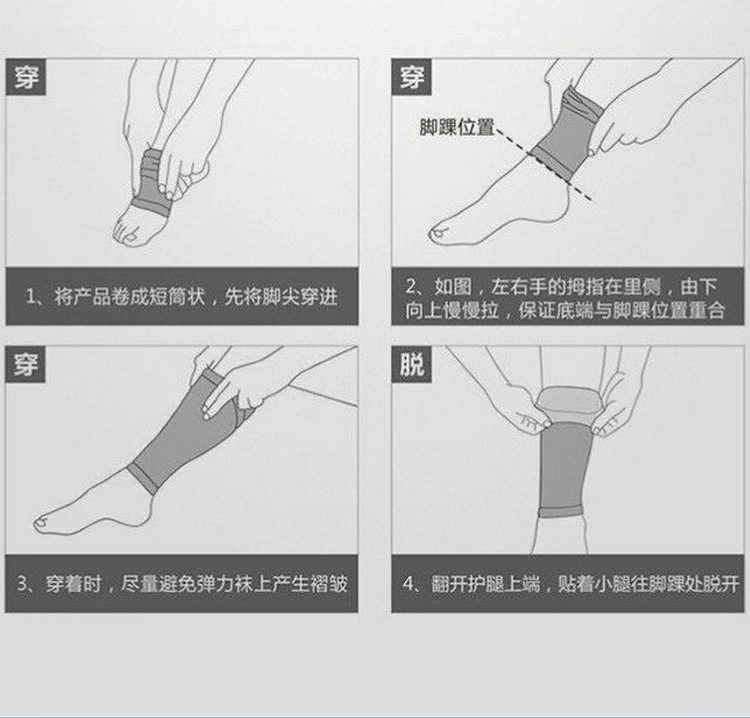 穿

1、将产品卷成短筒状，先将脚尖穿进

穿

脚踝位置

2、如图，左右手的拇指在里侧，由下向上慢慢拉，保证底端与脚踝位置重合

穿

3、穿着时，尽量避免弹力袜上产生褶皱

脱

4、翻开护腿上端，贴着小腿往脚踝处脱开