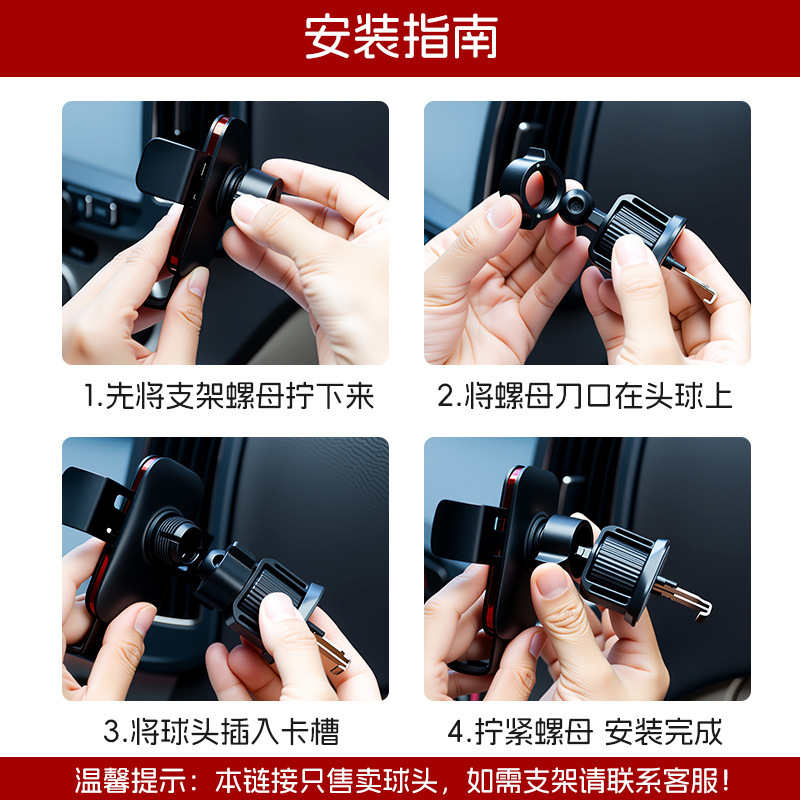 安装指南

1.先将支架螺母拧下来

2.将螺母刀口在头球上

3.将球头插入卡槽

4.拧紧螺母 安装完成

温馨提示：本链接只售卖球头，如需支架请联系客服！