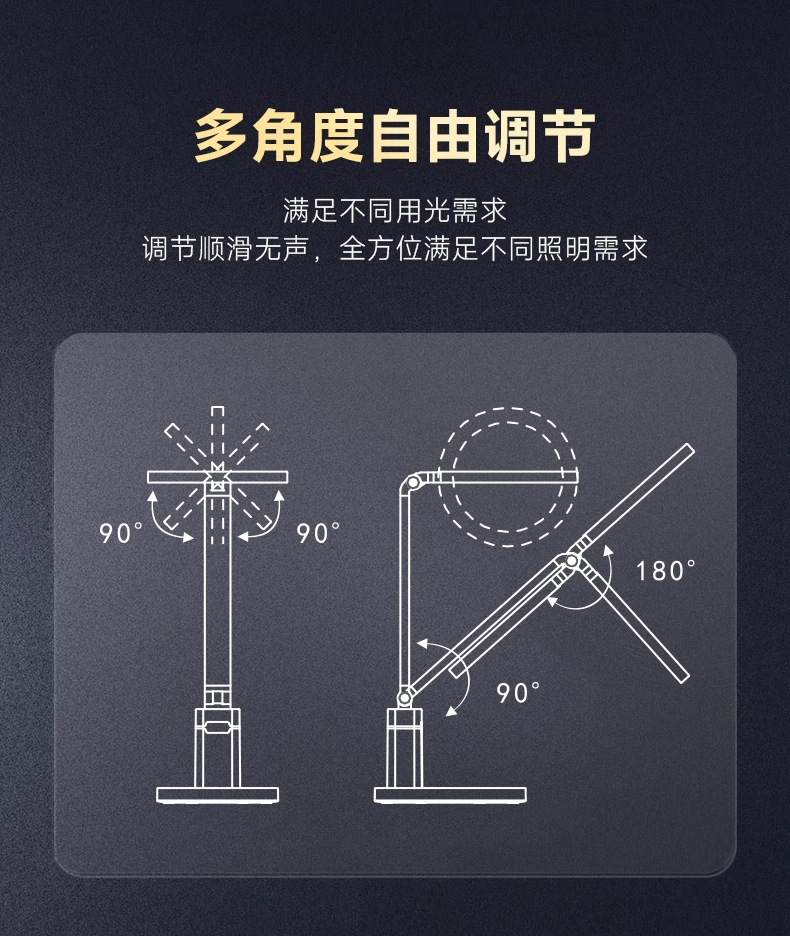 多角度自由调节

满足不同用光需求
调节顺滑无声，全方位满足不同照明需求

90°

90°

180°

90°