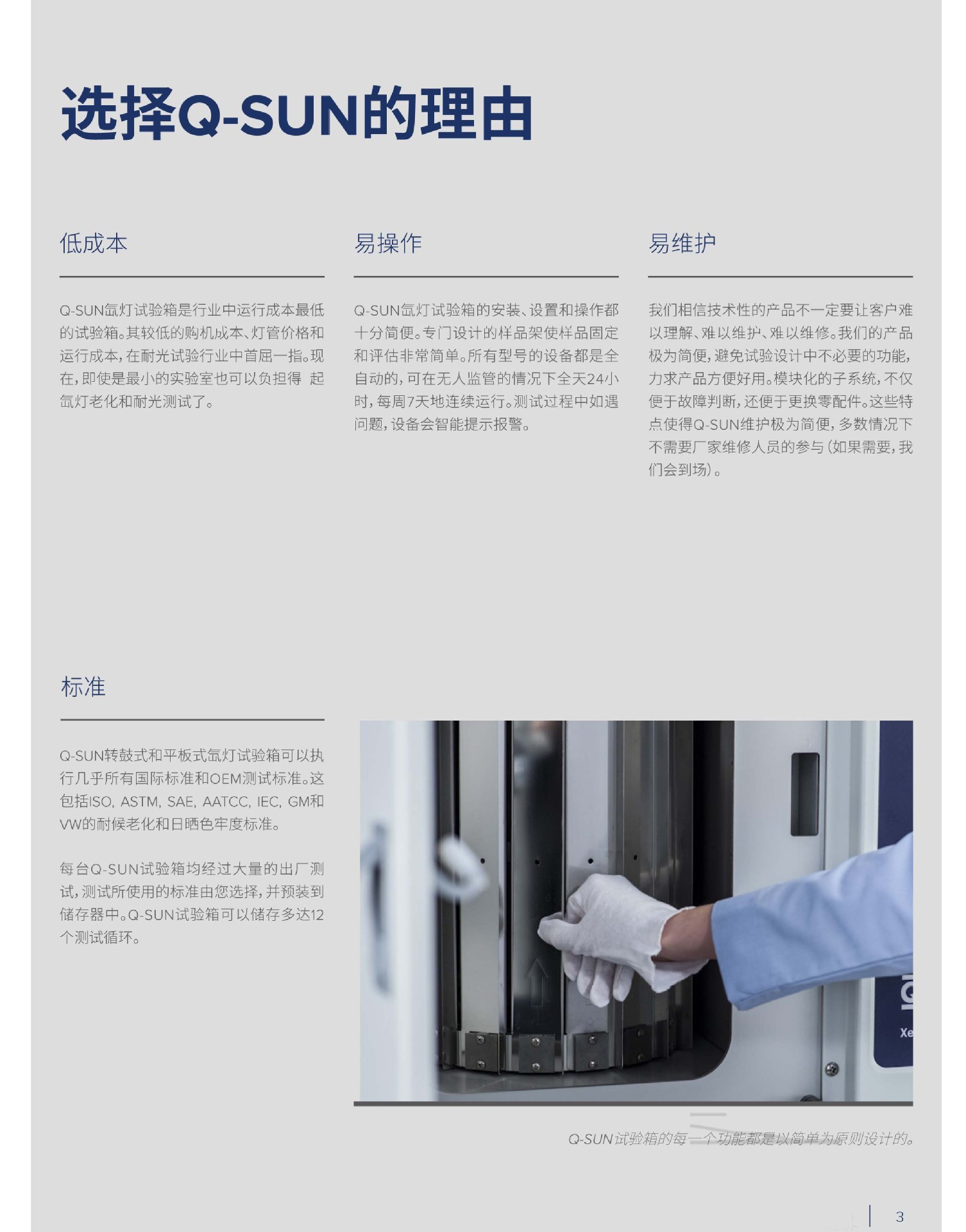 选择Q-SUN的理由

低成本

Q-SUN氙灯试验箱是行业中运行成本最低的试验箱。其较低的购机成本、灯管价格和运行成本，在耐光试验行业中首屈一指。现在，即使是最小的实验室也可以负担得 起氙灯老化和耐光测试了。

易操作

Q-SUN氙灯试验箱的安装、设置和操作都十分简便。专门设计的样品架使样品固定和评估非常简单。所有型号的设备都是全自动的，可在无人监管的情况下全天24小时，每周7天地连续运行。测试过程中如遇问题，设备会智能提示报警。

易维护

我们相信技术性的产品不一定要让客户难以理解、难以维护、难以维修。我们的产品极为简便，避免试验设计中不必要的功能，力求产品方便好用。模块化的子系统，不仅便于故障判断，还便于更换零配件。这些特点使得Q-SUN维护极为简便，多数情况下不需要厂家维修人员的参与（如果需要，我们会到场）。

标准

Q-SUN转鼓式和平板式氙灯试验箱可以执行几乎所有国际标准和OEM测试标准。这包括ISO, ASTM, SAE, AATCC, IEC, GM和VW的耐候老化和日晒色牢度标准。

每台Q-SUN试验箱均经过大量的出厂测试，测试所使用的标准由您选择，并预装到储存器中。Q-SUN试验箱可以储存多达12个测试循环。

Xe

Q-SUN试验箱的每一个功能都是以简单为原则设计的。

3