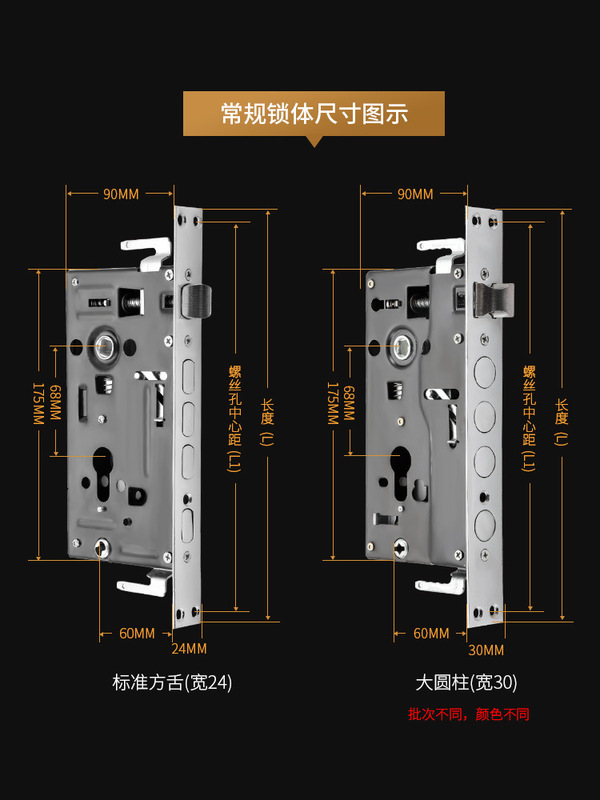 常规锁体尺寸图示

90MM
175MM
68MM
螺丝孔中心距(L1)
长度(L)
60MM
24MM
标准方舌(宽24)

90MM
175MM
68MM
螺丝孔中心距(L1)
长度(L)
60MM
30MM
大圆柱(宽30)
批次不同，颜色不同