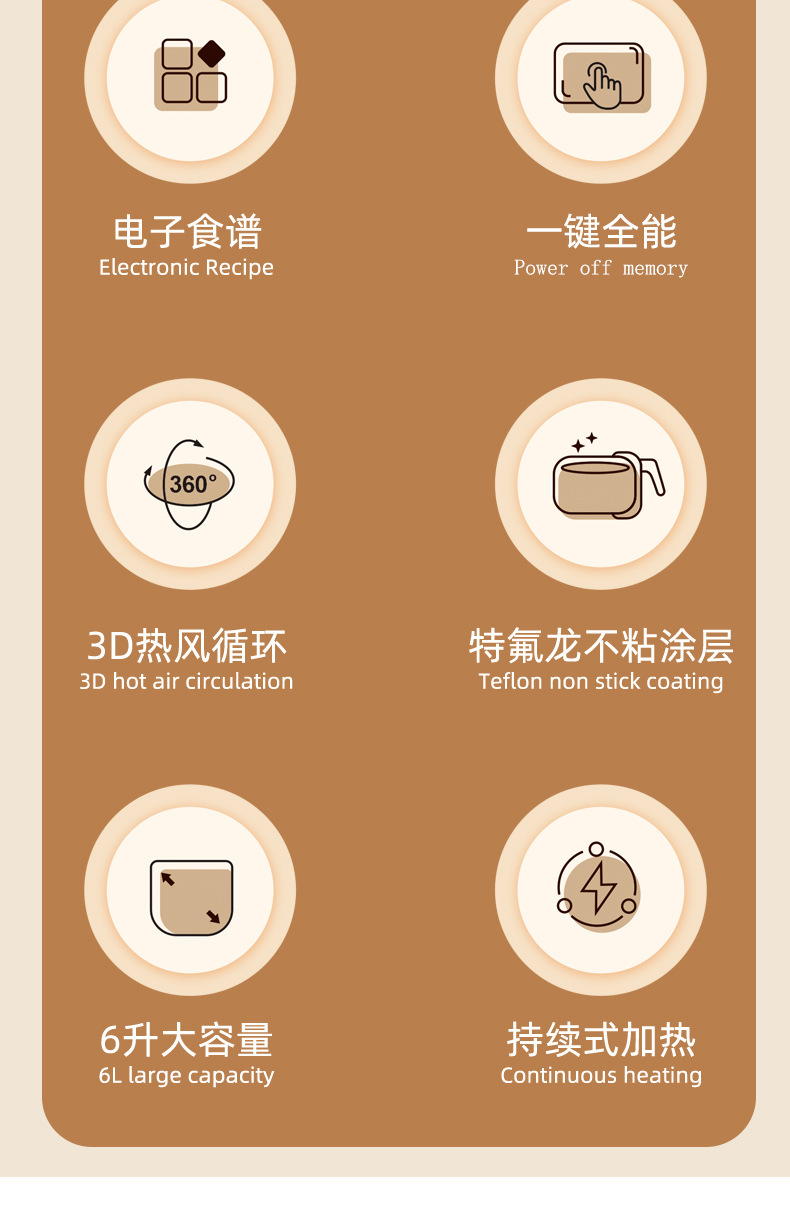 电子食谱
Electronic Recipe

一键全能
Power off memory

360°

3D热风循环
3D hot air circulation

特氟龙不粘涂层
Teflon non stick coating

6升大容量
6L large capacity

持续式加热
Continuous heating