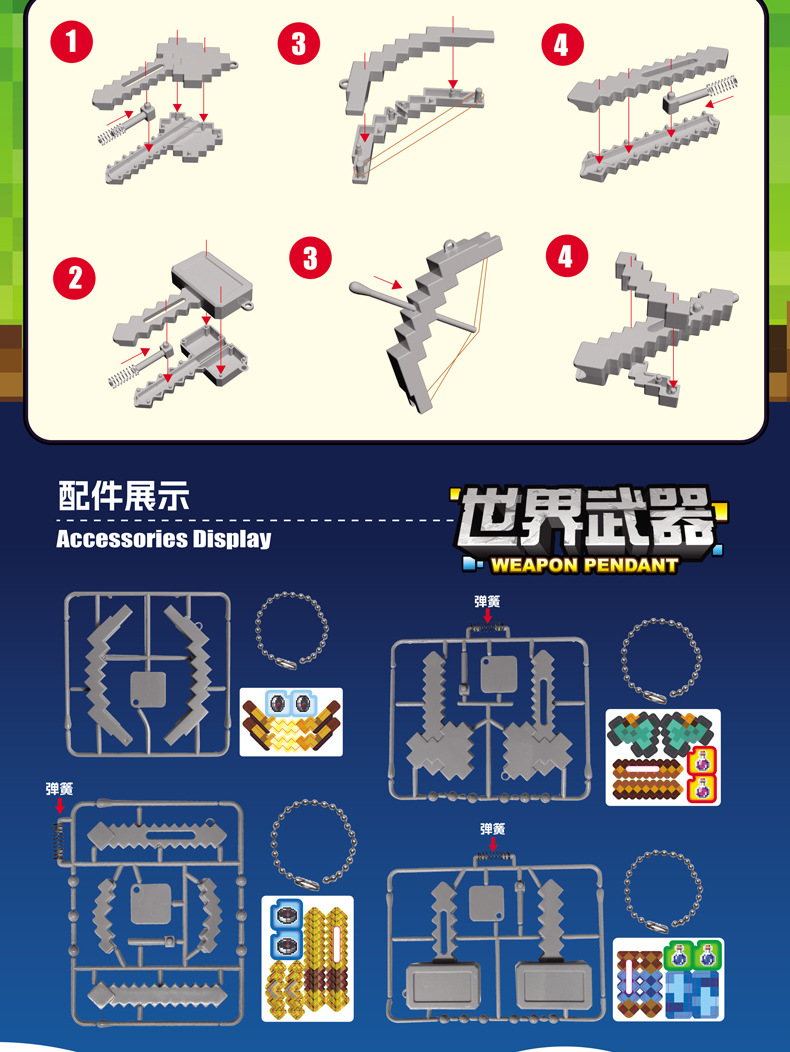 1

3

4

2

3

4

配件展示

Accessories Display

世界武器

WEAPON PENDANT

弹簧

弹簧

弹簧