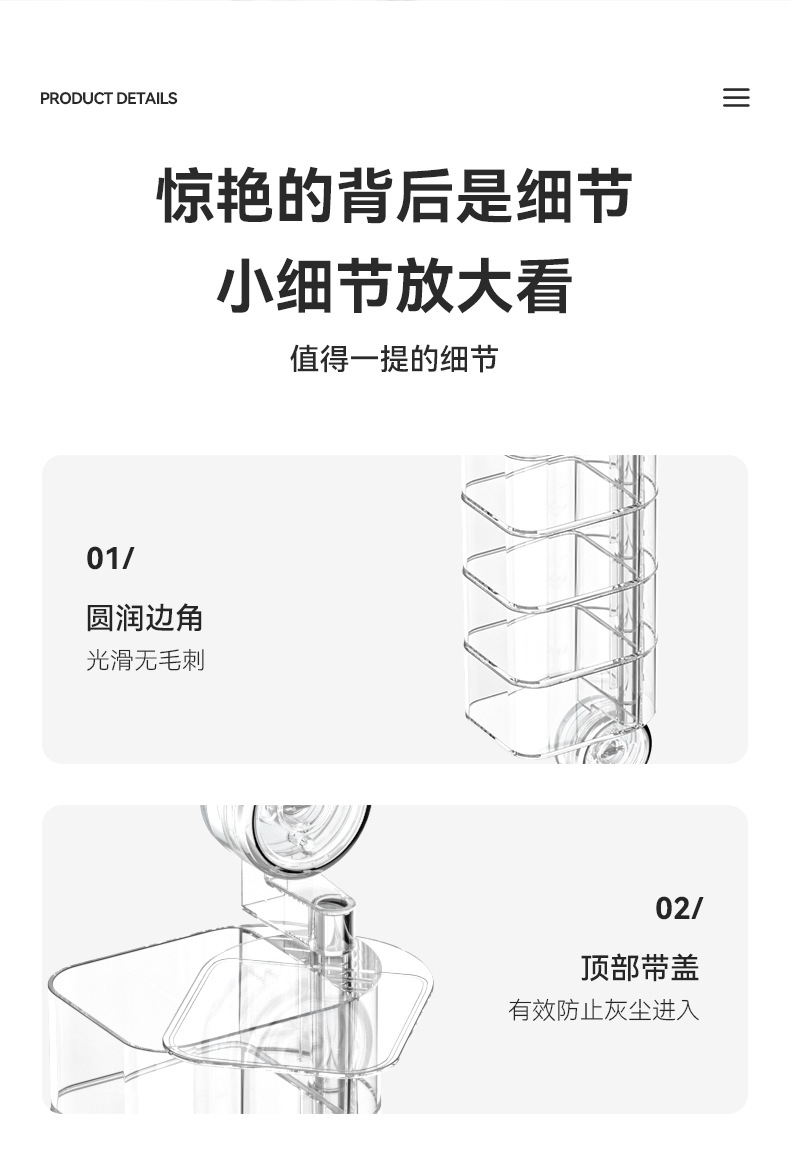 PRODUCT DETAILS

惊艳的背后是细节
小细节放大看

值得一提的细节

01/
圆润边角
光滑无毛刺

02/
顶部带盖
有效防止灰尘进入