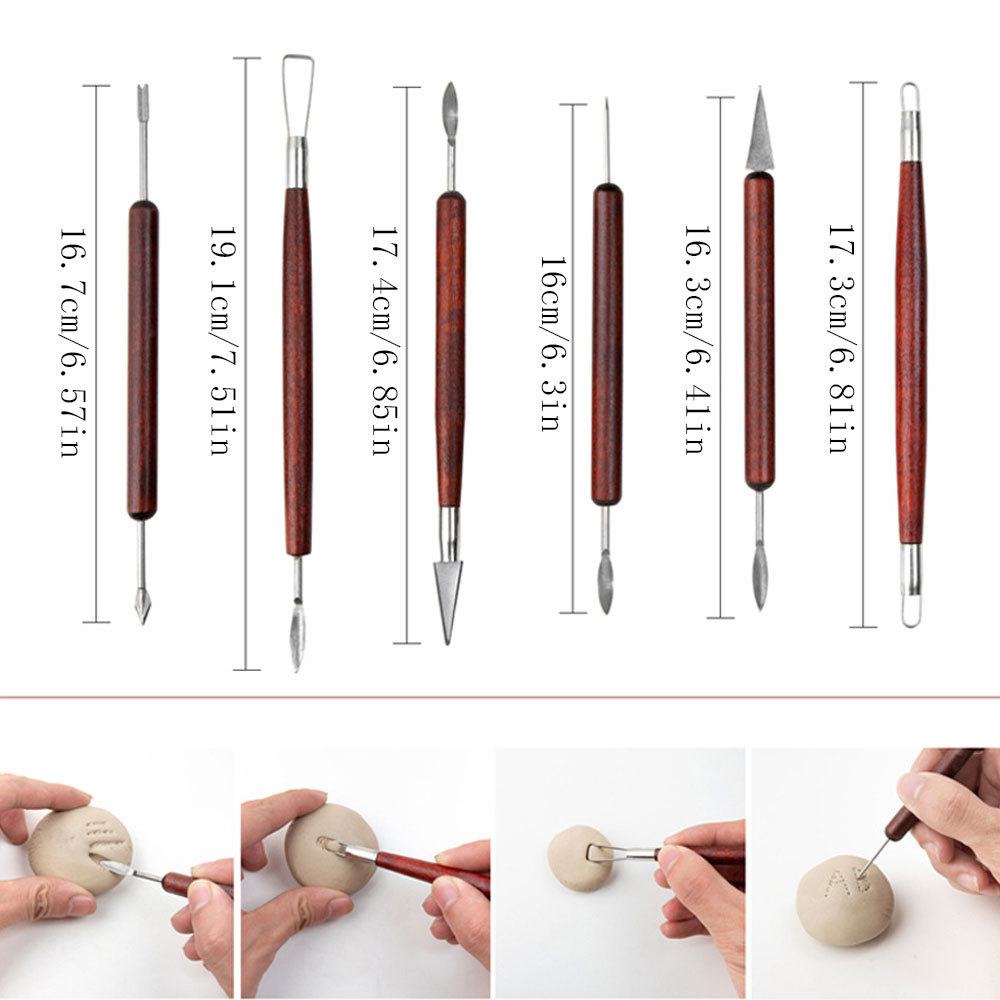 16.7cm/6.57in

19.1cm/7.51in

17.4cm/6.85in

16cm/6.3in

16.3cm/6.41in

17.3cm/6.81in