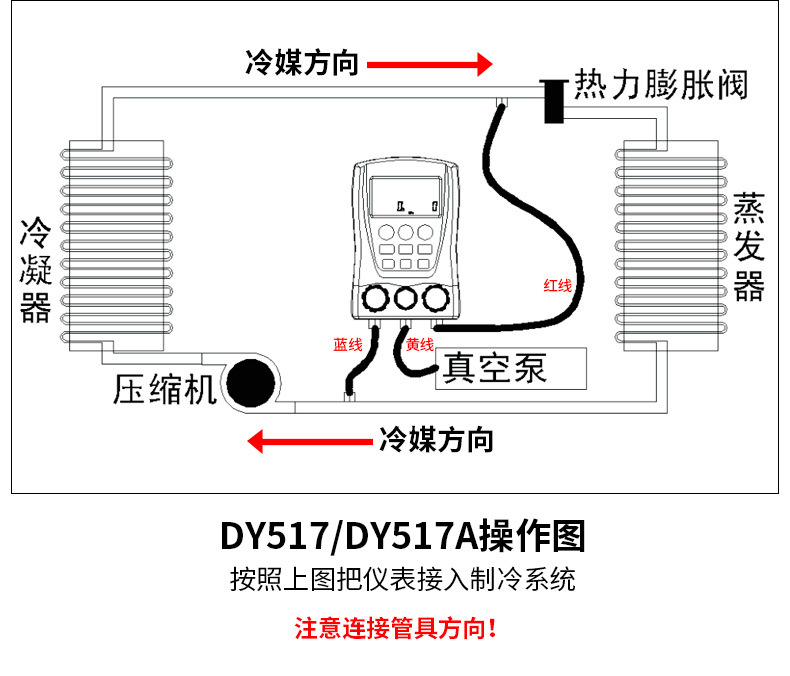 冷媒方向

热力膨胀阀

冷凝器

蒸发器

红线

蓝线

黄线

真空泵

压缩机

冷媒方向

DY517/DY517A操作图

按照上图把仪表接入制冷系统

注意连接管具方向！