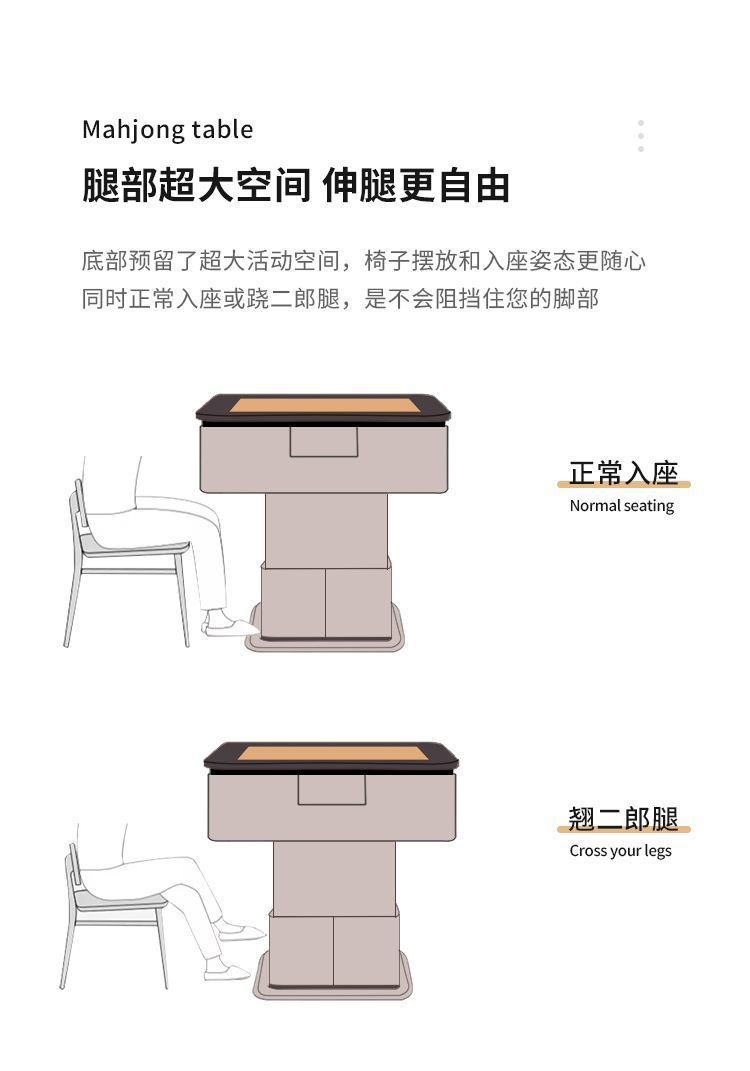 Mahjong table

腿部超大空间 伸腿更自由

底部预留了超大活动空间，椅子摆放和入座姿态更随心
同时正常入座或跷二郎腿，是不会阻挡住您的脚部

正常入座
Normal seating

翘二郎腿
Cross your legs