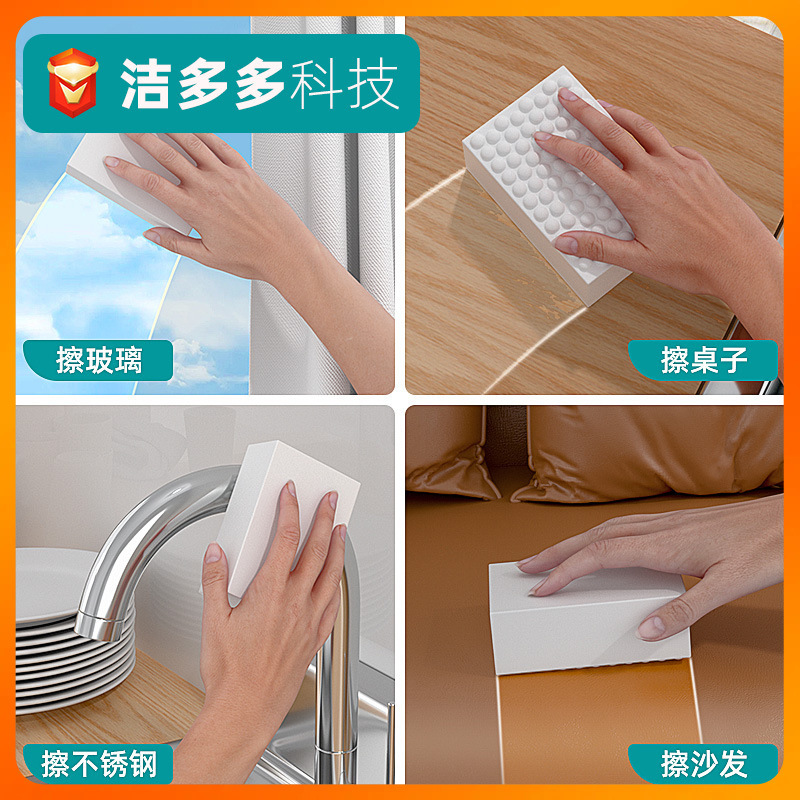 洁多多科技

擦玻璃

擦桌子

擦不锈钢

擦沙发