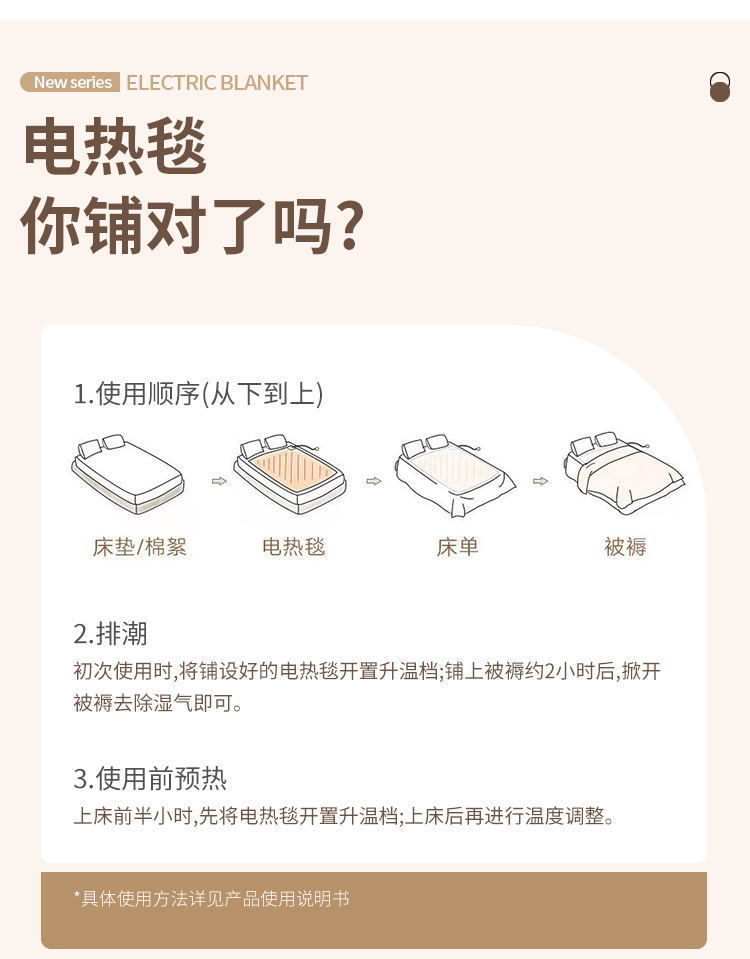 New series ELECTRIC BLANKET

电热毯
你铺对了吗?

1.使用顺序(从下到上)

床垫/棉絮 电热毯 床单 被褥

2.排潮
初次使用时,将铺设好的电热毯开置升温档;铺上被褥约2小时后,掀开被褥去除湿气即可。

3.使用前预热
上床前半小时,先将电热毯开置升温档;上床后再进行温度调整。

*具体使用方法详见产品使用说明书