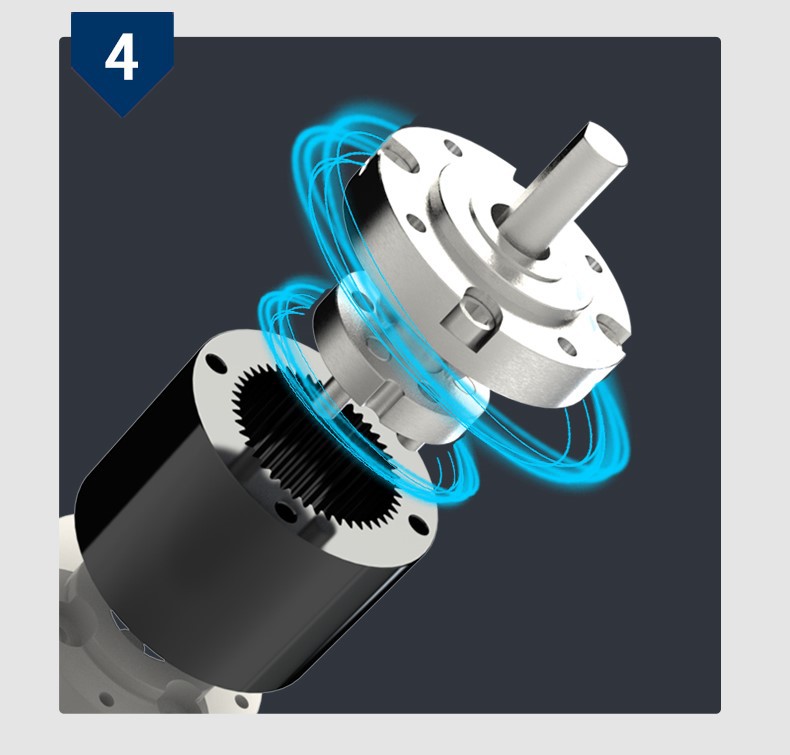 4