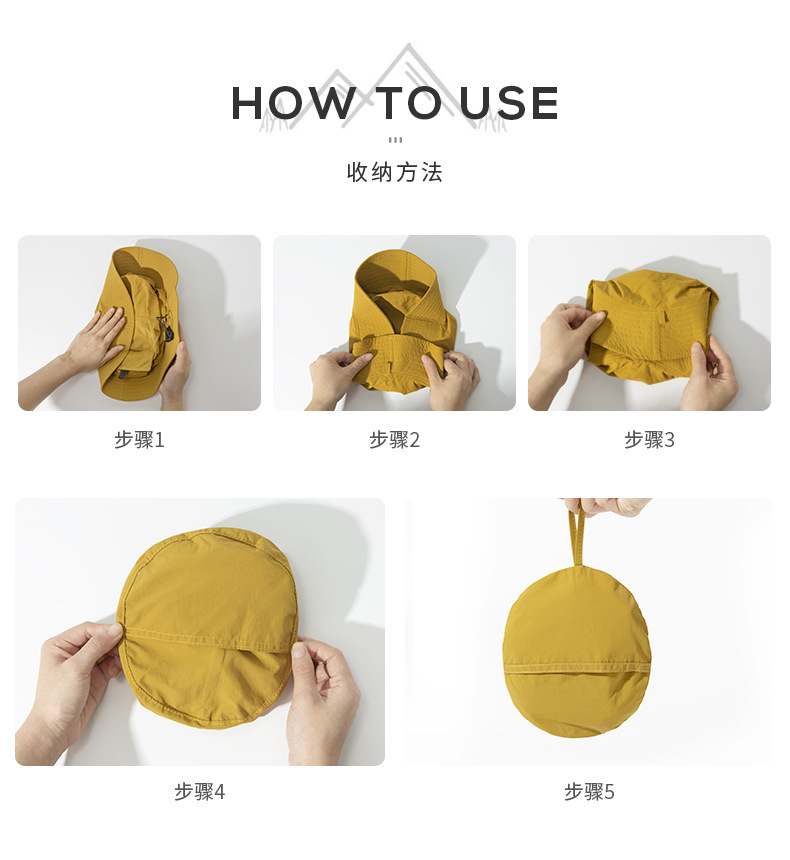 HOW TO USE

收纳方法

步骤1

步骤2

步骤3

步骤4

步骤5