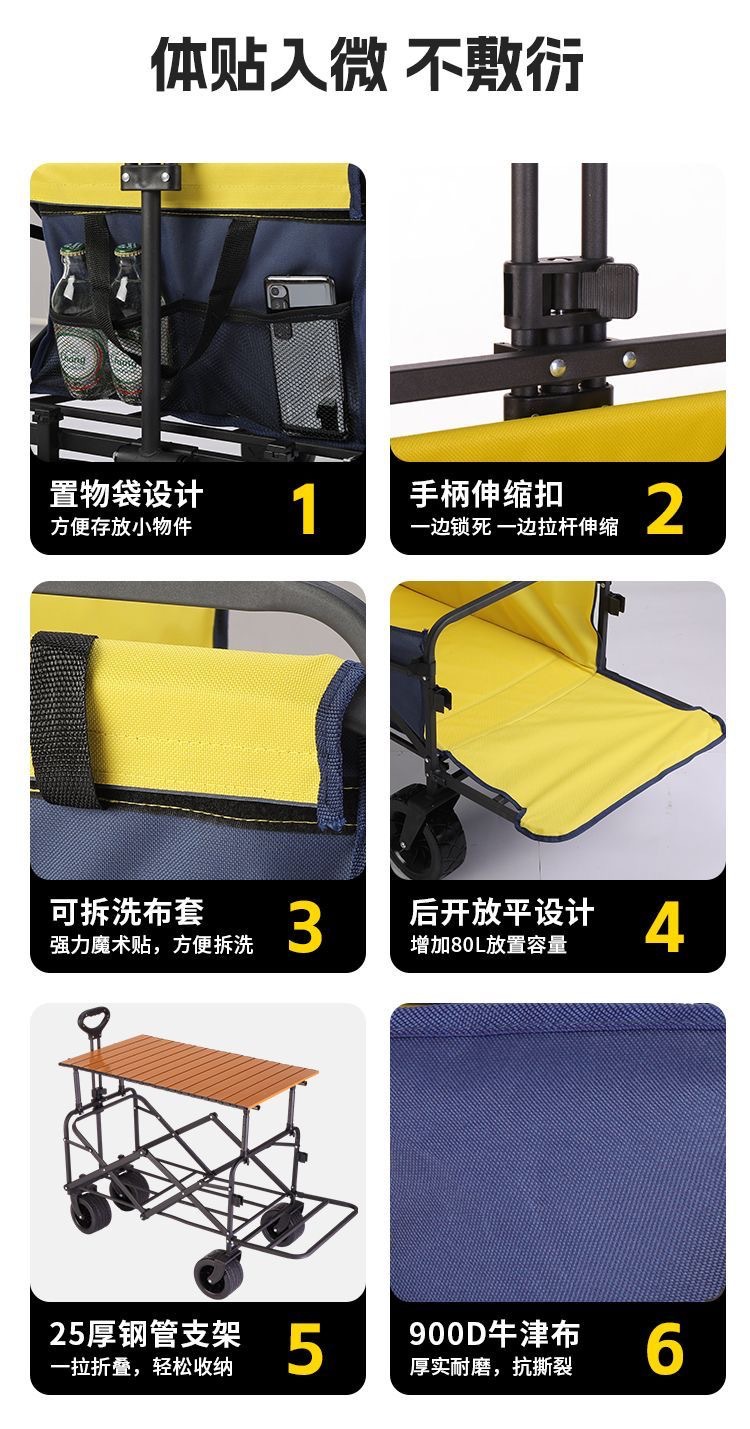 体贴入微 不敷衍

置物袋设计
方便存放小物件
1

手柄伸缩扣
一边锁死 一边拉杆伸缩
2

可拆洗布套
强力魔术贴，方便拆洗
3

后开放平设计
增加80L放置容量
4

25厚钢管支架
一拉折叠，轻松收纳
5

900D牛津布
厚实耐磨，抗撕裂
6