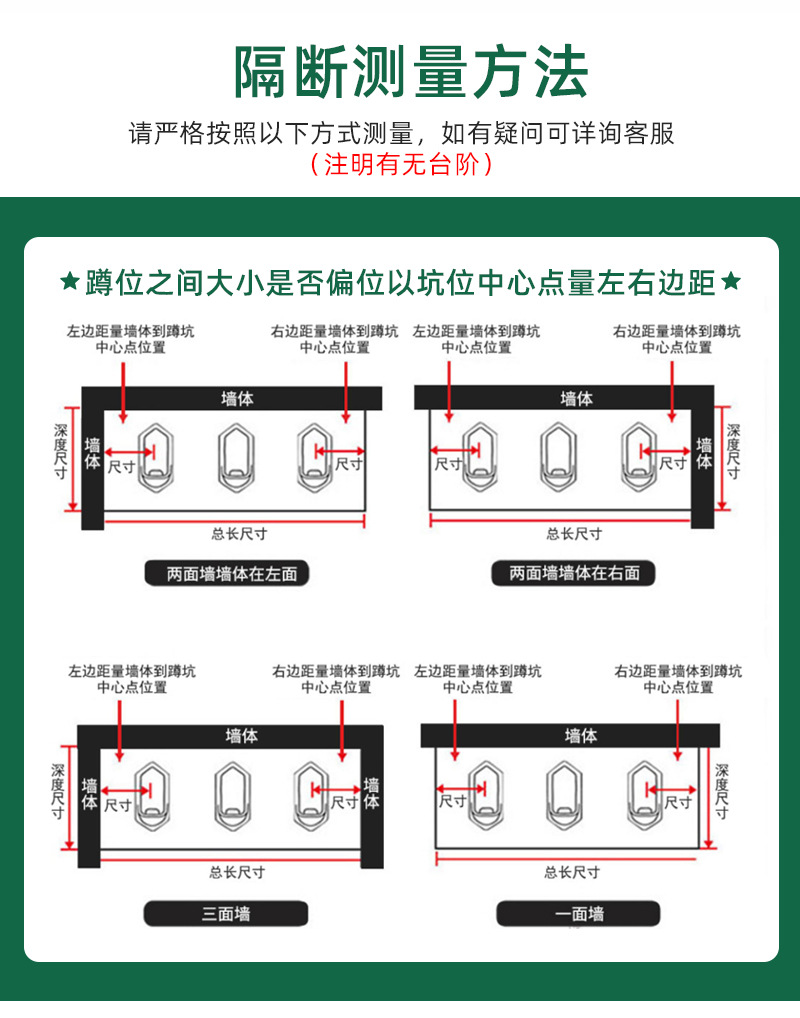 隔断测量方法

请严格按照以下方式测量，如有疑问可详询客服
（注明有无台阶）

★蹲位之间大小是否偏位以坑位中心点量左右边距★

左边距量墙体到蹲坑中心点位置
右边距量墙体到蹲坑中心点位置
墙体
深度尺寸
墙体
尺寸
尺寸
总长尺寸
两面墙墙体在左面

左边距量墙体到蹲坑中心点位置
右边距量墙体到蹲坑中心点位置
墙体
尺寸
尺寸
墙体
深度尺寸
总长尺寸
两面墙墙体在右面

左边距量墙体到蹲坑中心点位置
右边距量墙体到蹲坑中心点位置
墙体
深度尺寸
墙体
尺寸
尺寸
墙体
总长尺寸
三面墙

左边距量墙体到蹲坑中心点位置
右边距量墙体到蹲坑中心点位置
墙体
尺寸
尺寸
深度尺寸
总长尺寸
一面墙