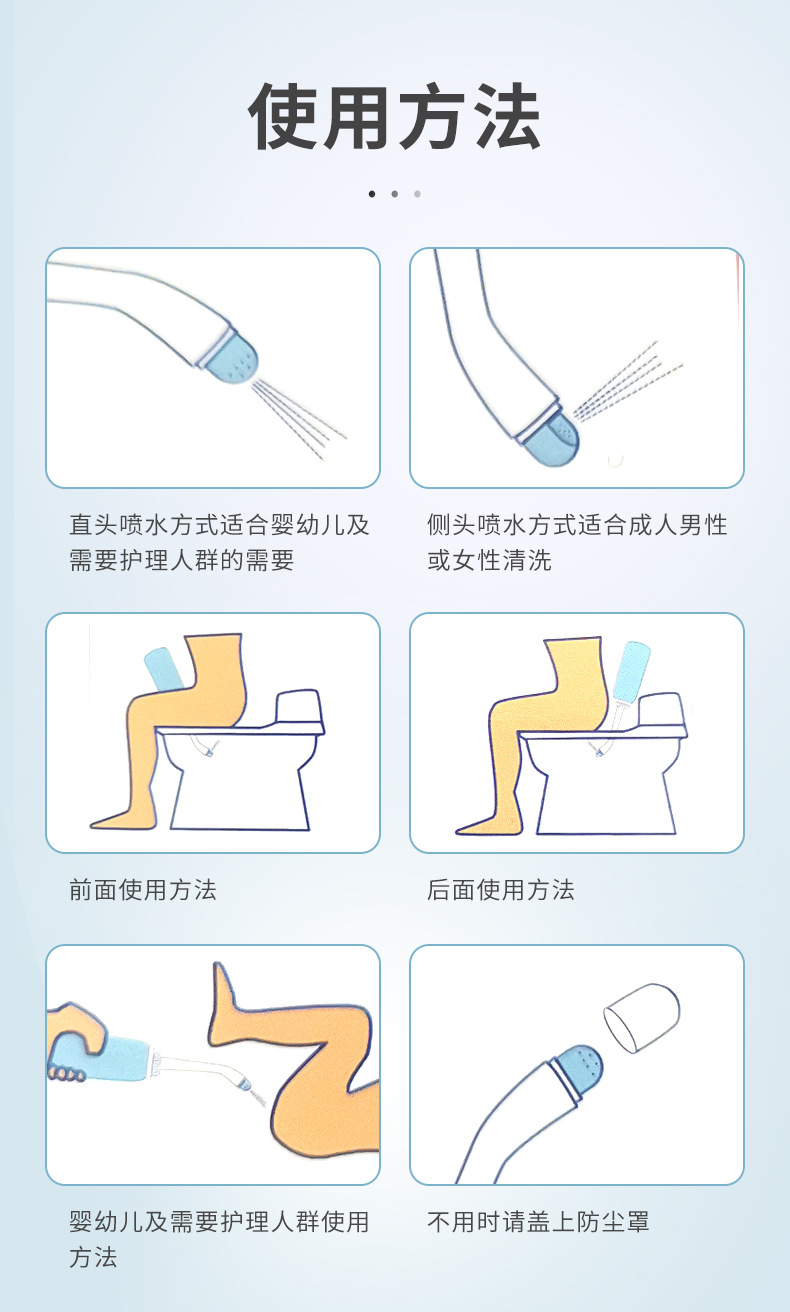 使用方法

直头喷水方式适合婴幼儿及需要护理人群的需要

侧头喷水方式适合成人男性或女性清洗

前面使用方法

后面使用方法

婴幼儿及需要护理人群使用方法

不用时请盖上防尘罩