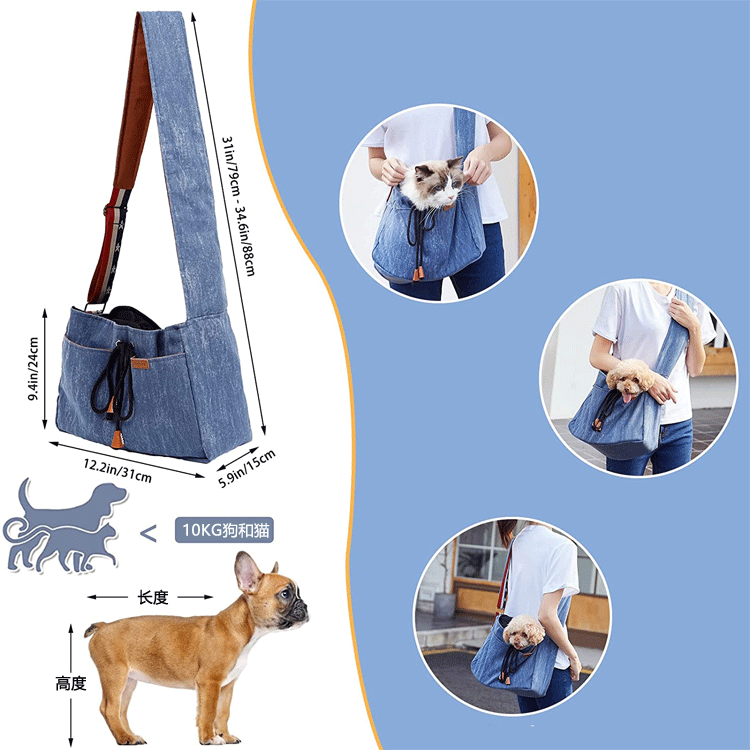 31in/79cm - 34.6in/88cm

9.4in/24cm

12.2in/31cm

5.9in/15cm

< 10KG狗和猫

长度

高度